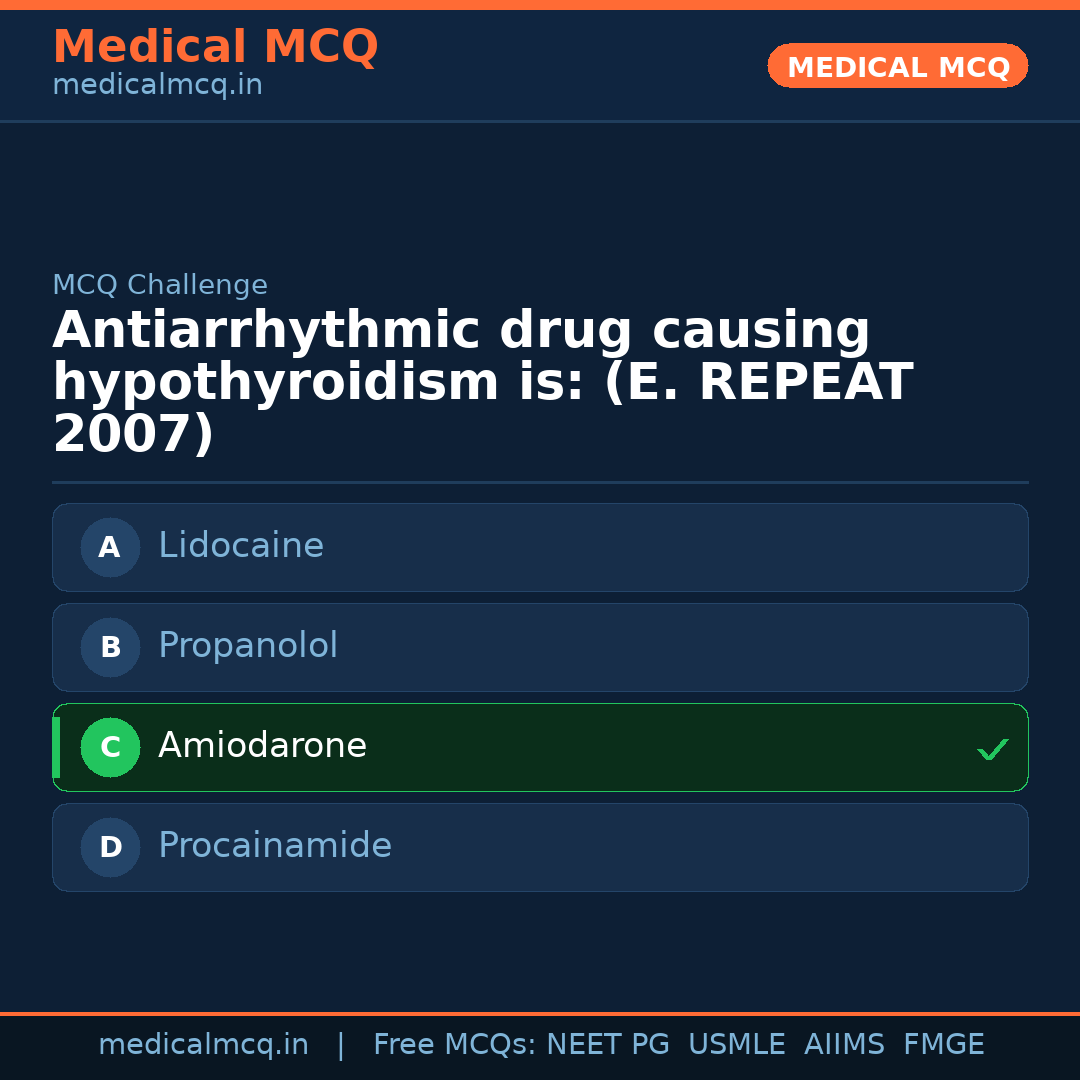 Medical MCQ
medicalmcq.in

MEDICAL MCQ

MCQ Challenge

Antiarrhythmic drug causing hypothyroidism is: (E. REPEAT 2007)

A Lidocaine

B Propanolol

C Amiodarone ✓

D Procainamide

medicalmcq.in | Free MCQs: NEET PG USMLE AIIMS FMGE