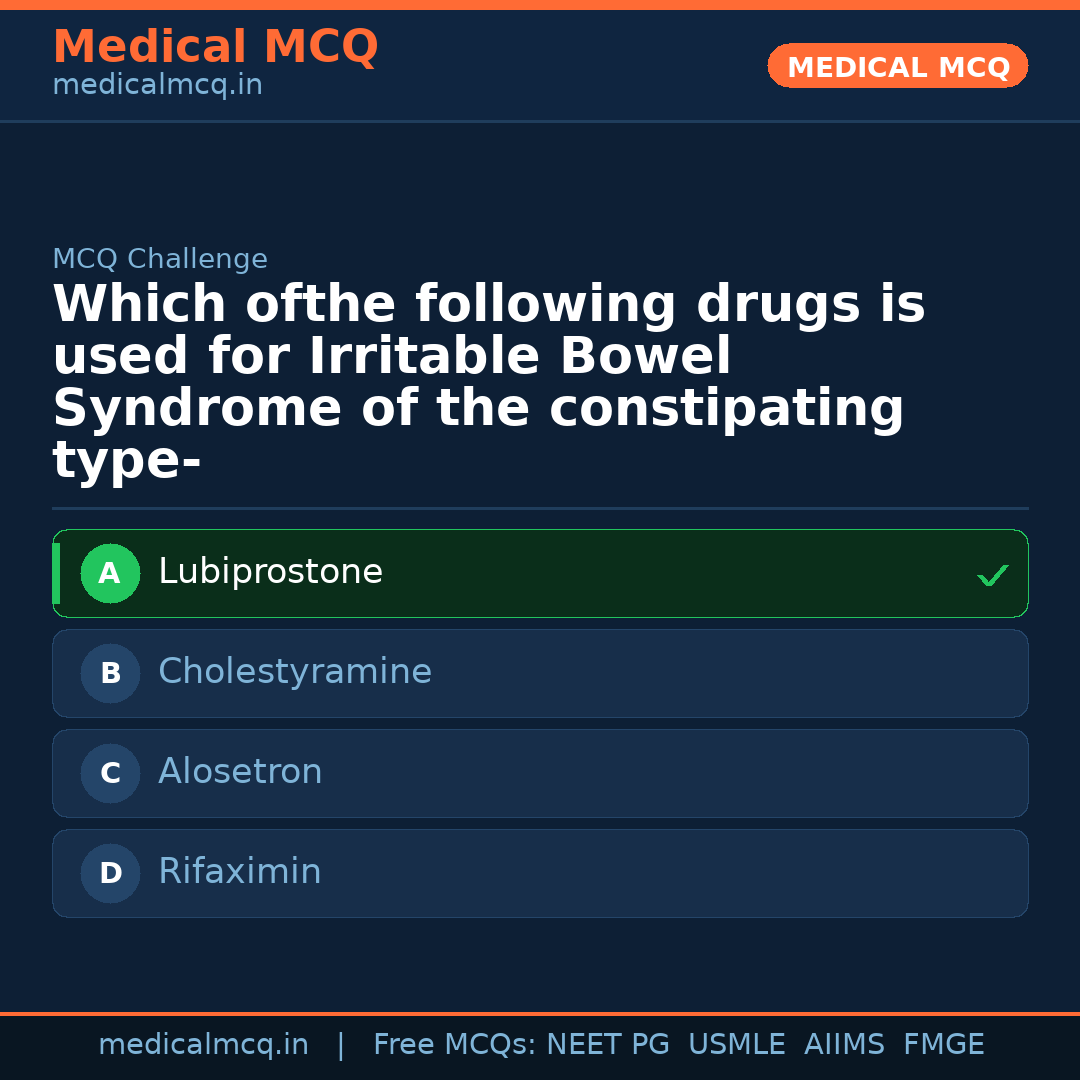 Medical MCQ
medicalmcq.in

MEDICAL MCQ

MCQ Challenge

Which ofthe following drugs is used for Irritable Bowel Syndrome of the constipating type-

A Lubiprostone ✓

B Cholestyramine

C Alosetron

D Rifaximin

medicalmcq.in | Free MCQs: NEET PG USMLE AIIMS FMGE