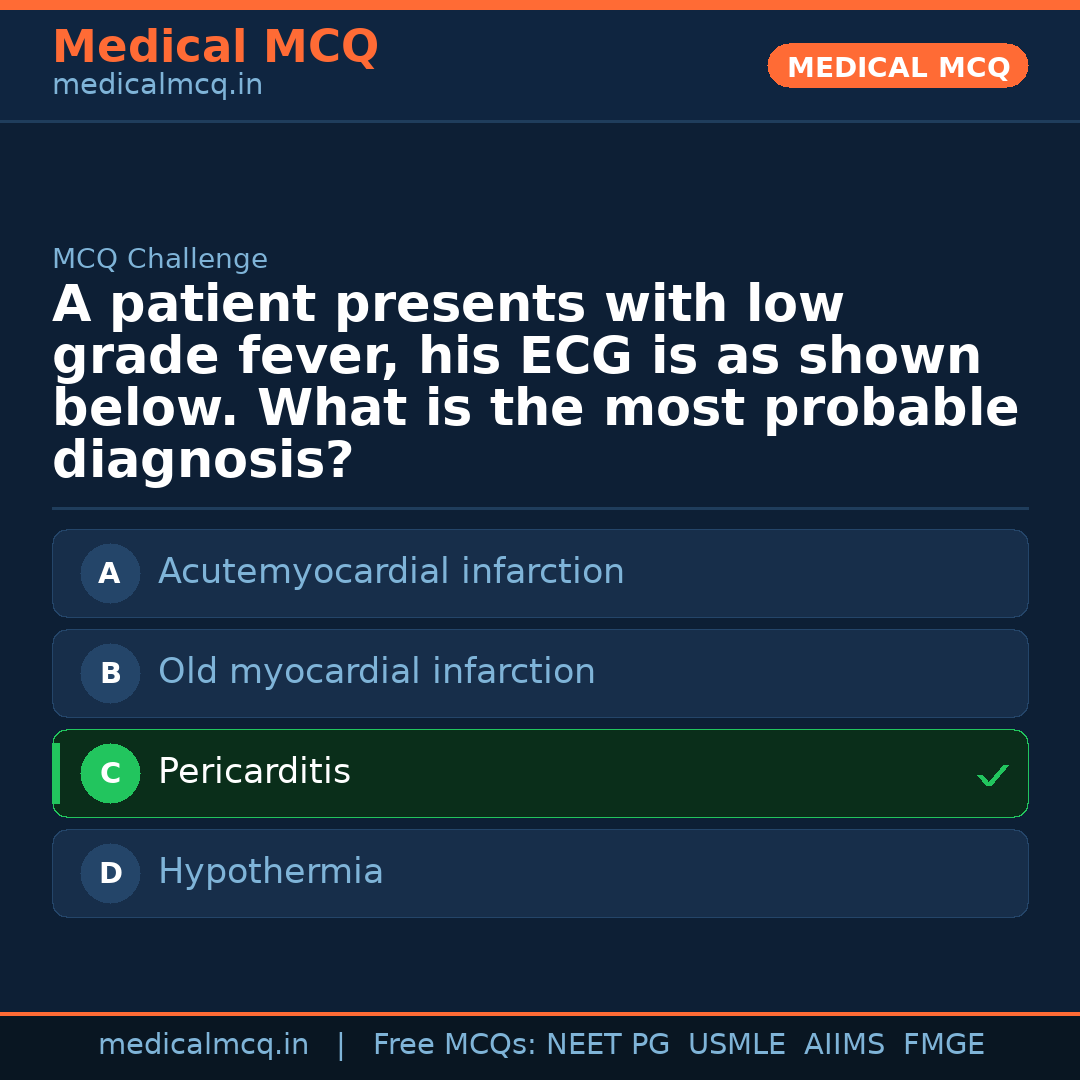 Medical MCQ
medicalmcq.in

MEDICAL MCQ

MCQ Challenge

A patient presents with low grade fever, his ECG is as shown below. What is the most probable diagnosis?

A Acutemyocardial infarction

B Old myocardial infarction

C Pericarditis ✓

D Hypothermia

medicalmcq.in | Free MCQs: NEET PG USMLE AIIMS FMGE