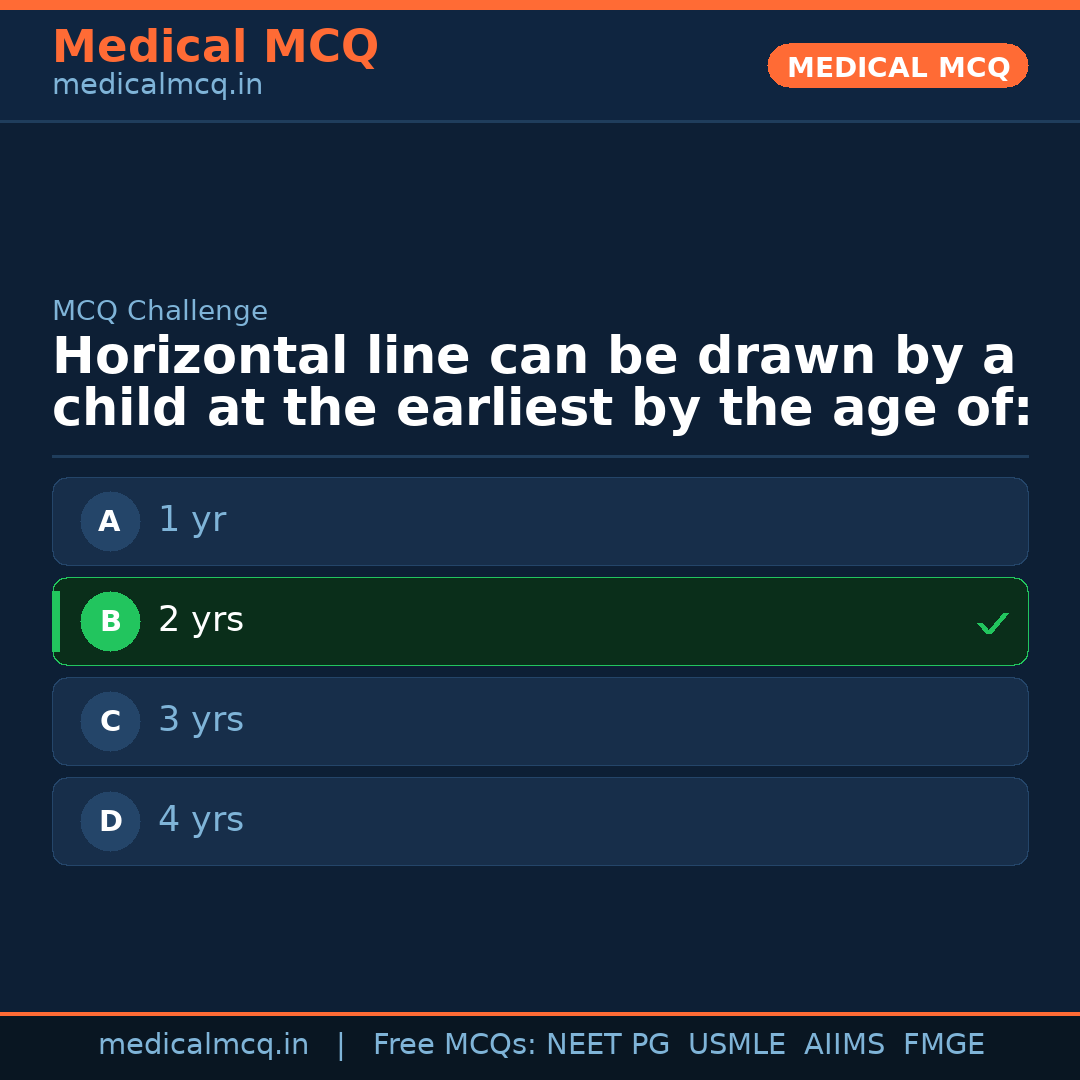 Medical MCQ
medicalmcq.in

MEDICAL MCQ

MCQ Challenge

Horizontal line can be drawn by a child at the earliest by the age of:

A 1 yr

B 2 yrs ✓

C 3 yrs

D 4 yrs

medicalmcq.in | Free MCQs: NEET PG USMLE AIIMS FMGE