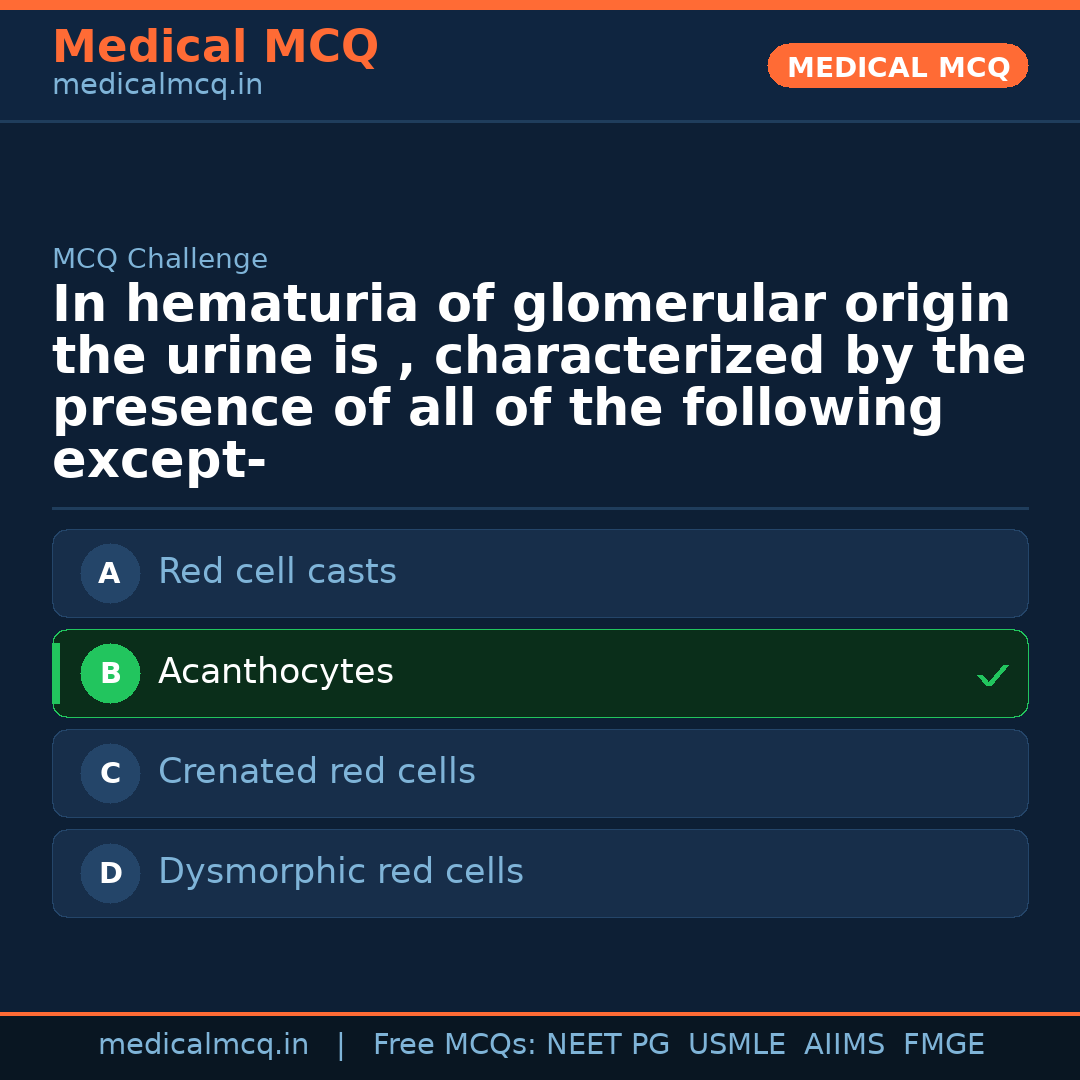 Medical MCQ
medicalmcq.in

MEDICAL MCQ

MCQ Challenge

In hematuria of glomerular origin the urine is , characterized by the presence of all of the following except-

A Red cell casts

B Acanthocytes ✓

C Crenated red cells

D Dysmorphic red cells

medicalmcq.in | Free MCQs: NEET PG USMLE AIIMS FMGE