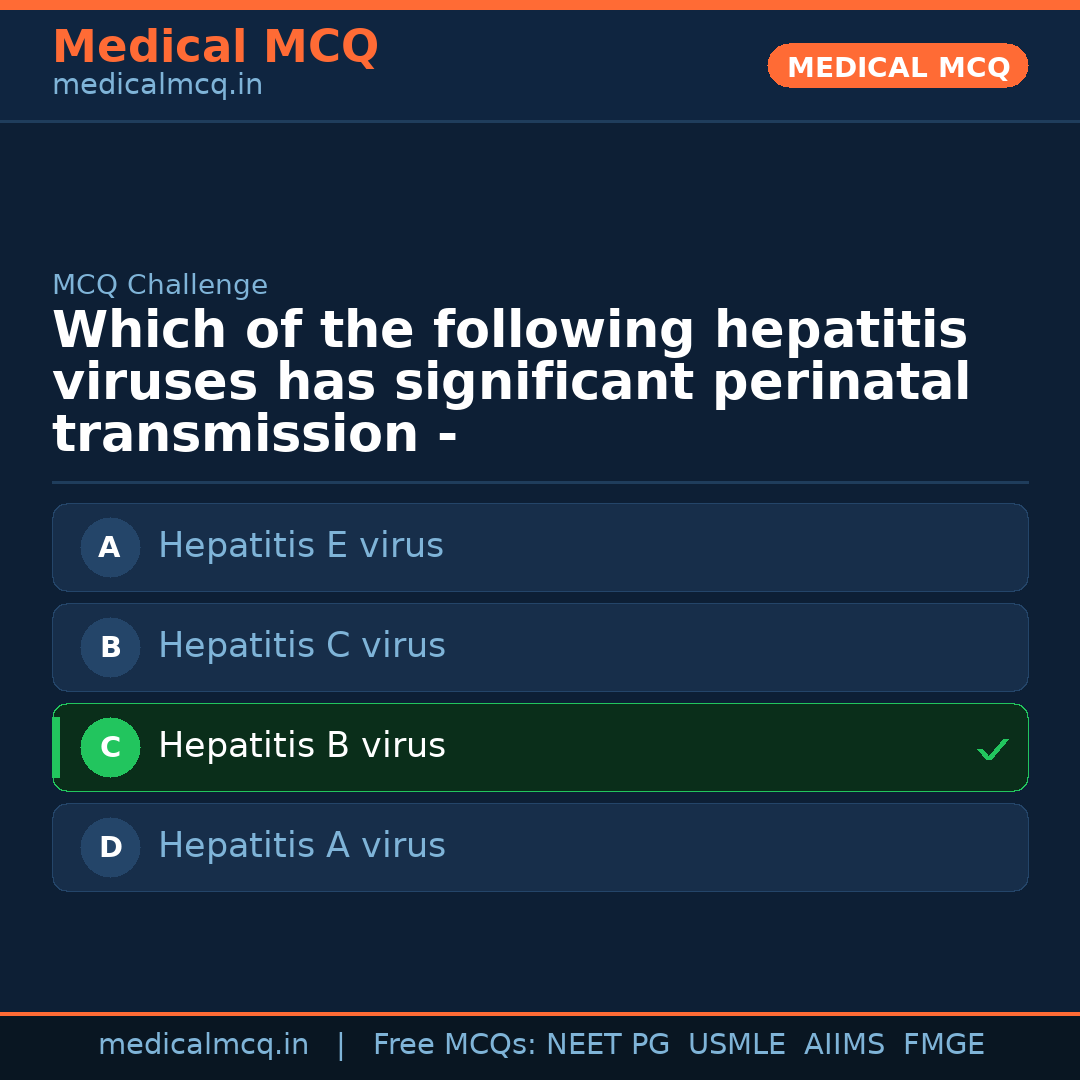 Medical MCQ
medicalmcq.in

MEDICAL MCQ

MCQ Challenge

Which of the following hepatitis viruses has significant perinatal transmission -

A Hepatitis E virus

B Hepatitis C virus

C Hepatitis B virus ✓

D Hepatitis A virus

medicalmcq.in | Free MCQs: NEET PG USMLE AIIMS FMGE