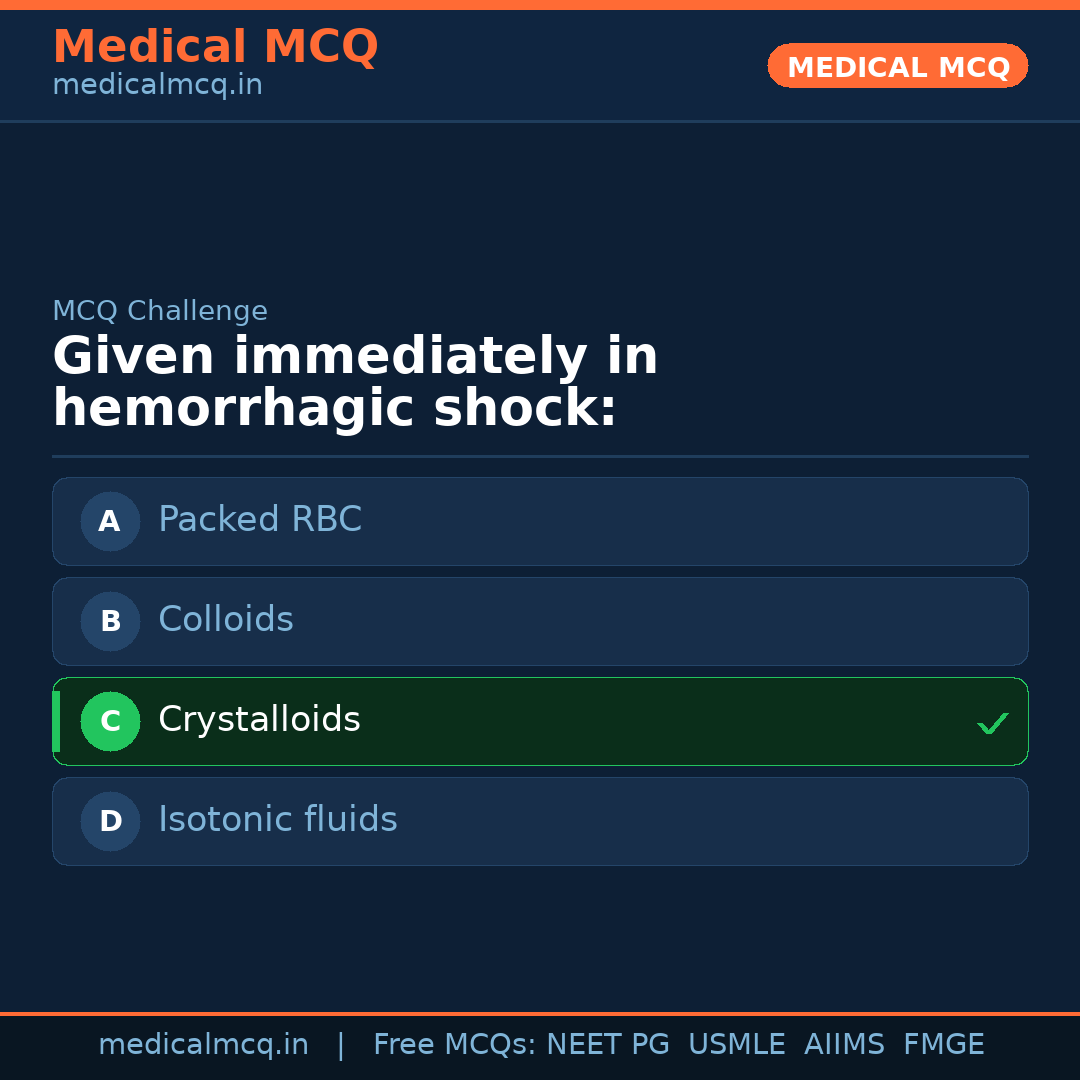 Medical MCQ
medicalmcq.in

MEDICAL MCQ

MCQ Challenge

Given immediately in hemorrhagic shock:

A Packed RBC

B Colloids

C Crystalloids ✓

D Isotonic fluids

medicalmcq.in | Free MCQs: NEET PG USMLE AIIMS FMGE