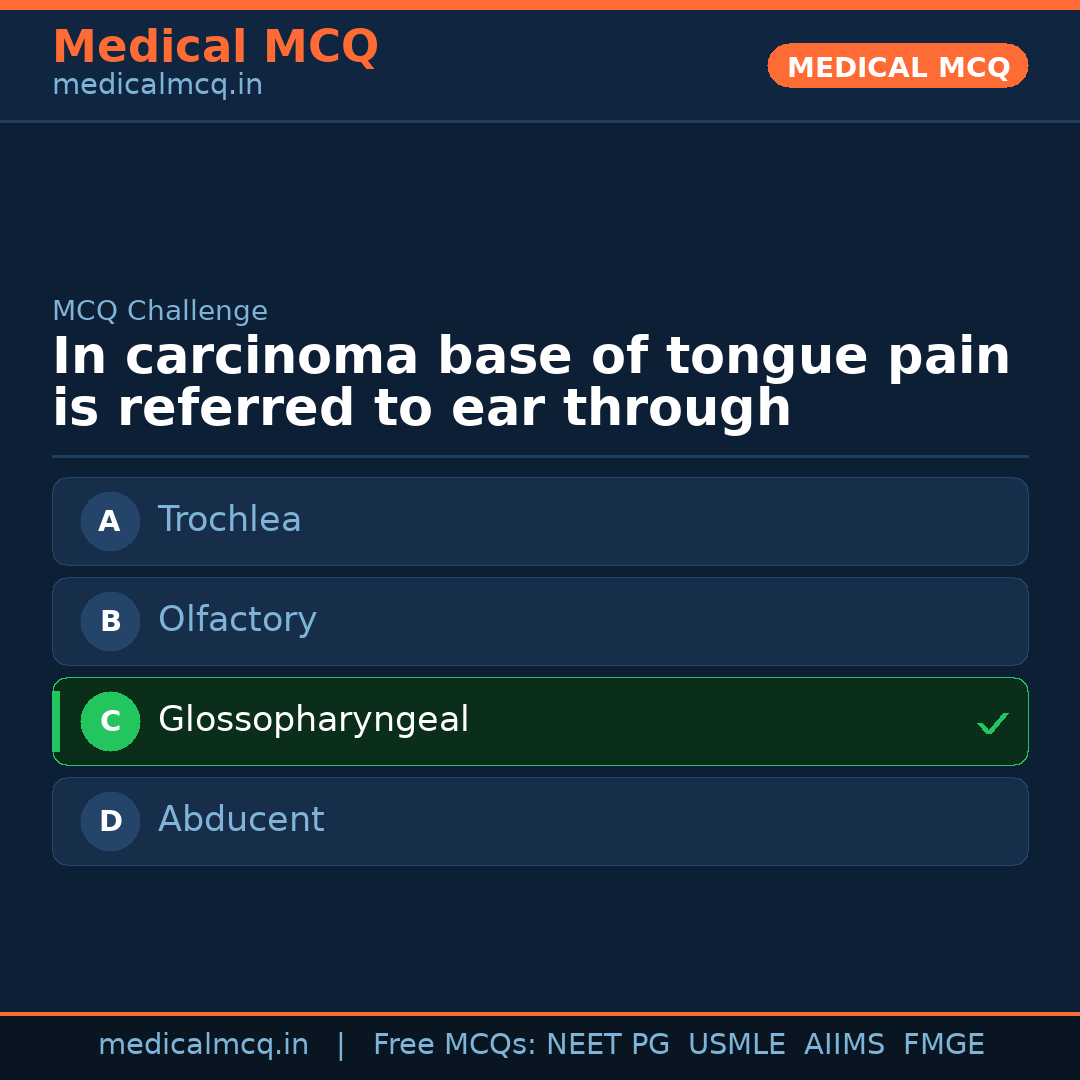 Medical MCQ
medicalmcq.in

MEDICAL MCQ

MCQ Challenge

In carcinoma base of tongue pain is referred to ear through

A Trochlea

B Olfactory

C Glossopharyngeal ✓

D Abducent

medicalmcq.in | Free MCQs: NEET PG USMLE AIIMS FMGE