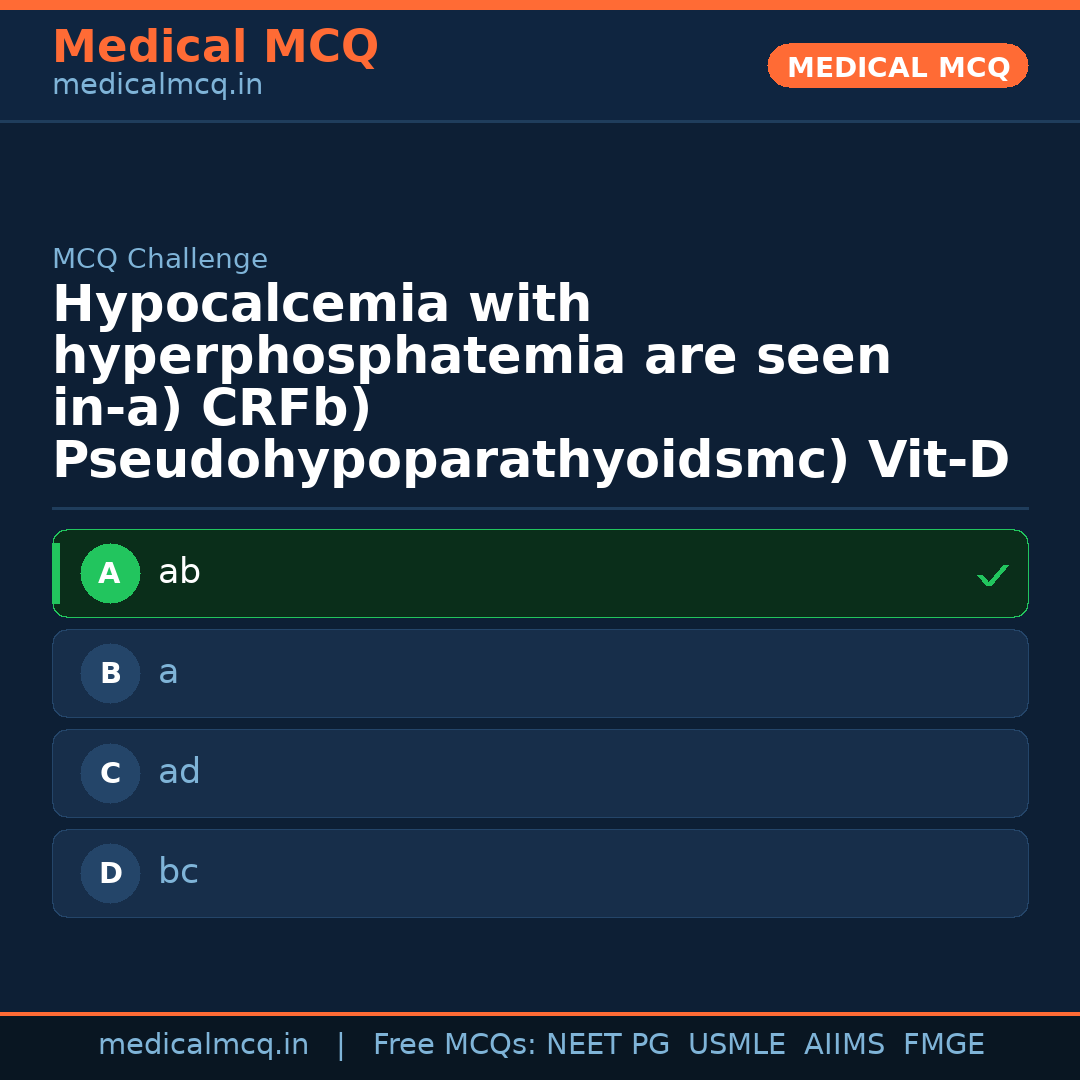 Medical MCQ
medicalmcq.in

MEDICAL MCQ

MCQ Challenge

Hypocalcemia with hyperphosphatemia are seen in-a) CRFb) Pseudohypoparathyoidsmc) Vit-D

A ab ✓

B a

C ad

D bc

medicalmcq.in | Free MCQs: NEET PG USMLE AIIMS FMGE