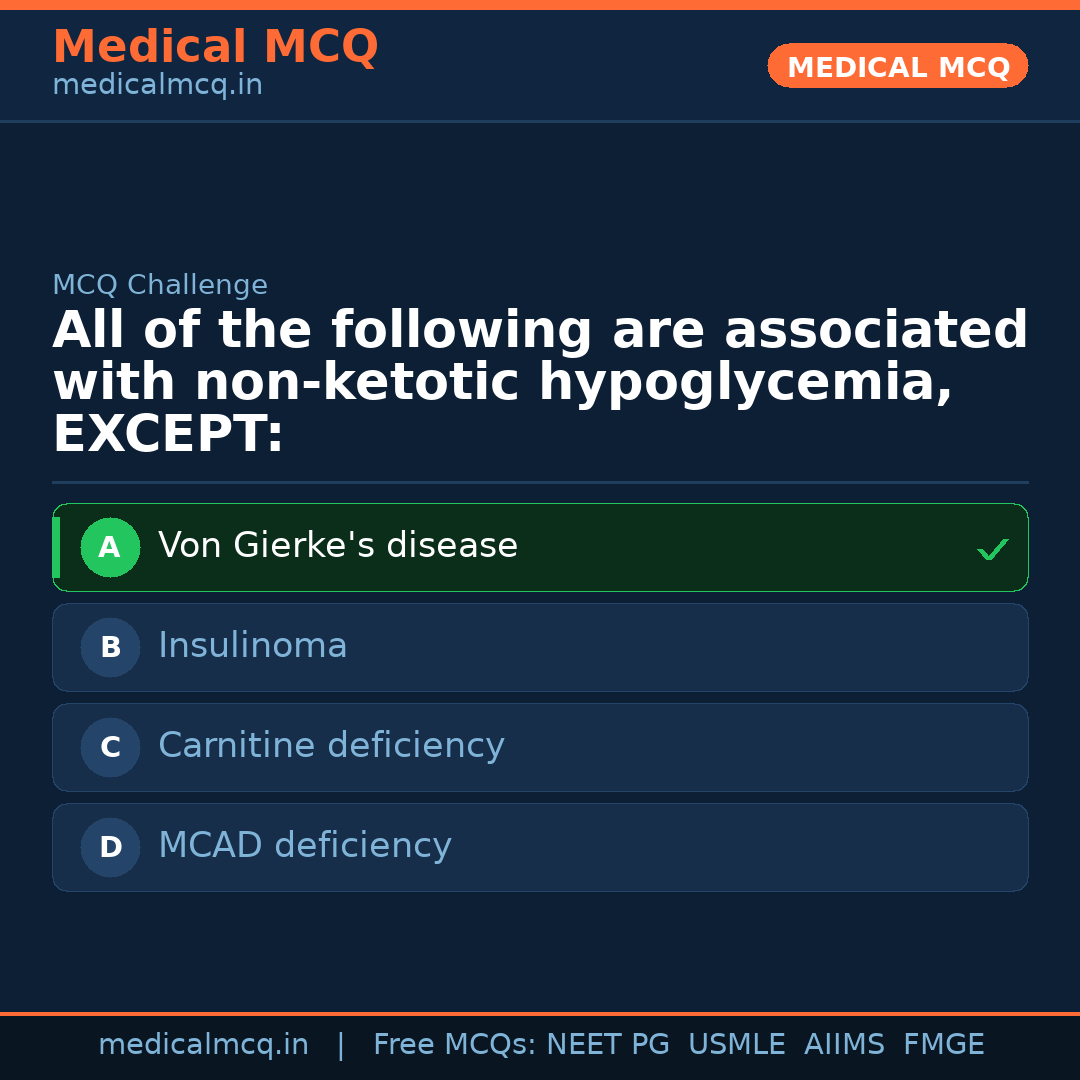 Medical MCQ
medicalmcq.in

MEDICAL MCQ

MCQ Challenge

All of the following are associated with non-ketotic hypoglycemia, EXCEPT:

A Von Gierke's disease ✓

B Insulinoma

C Carnitine deficiency

D MCAD deficiency

medicalmcq.in | Free MCQs: NEET PG USMLE AIIMS FMGE