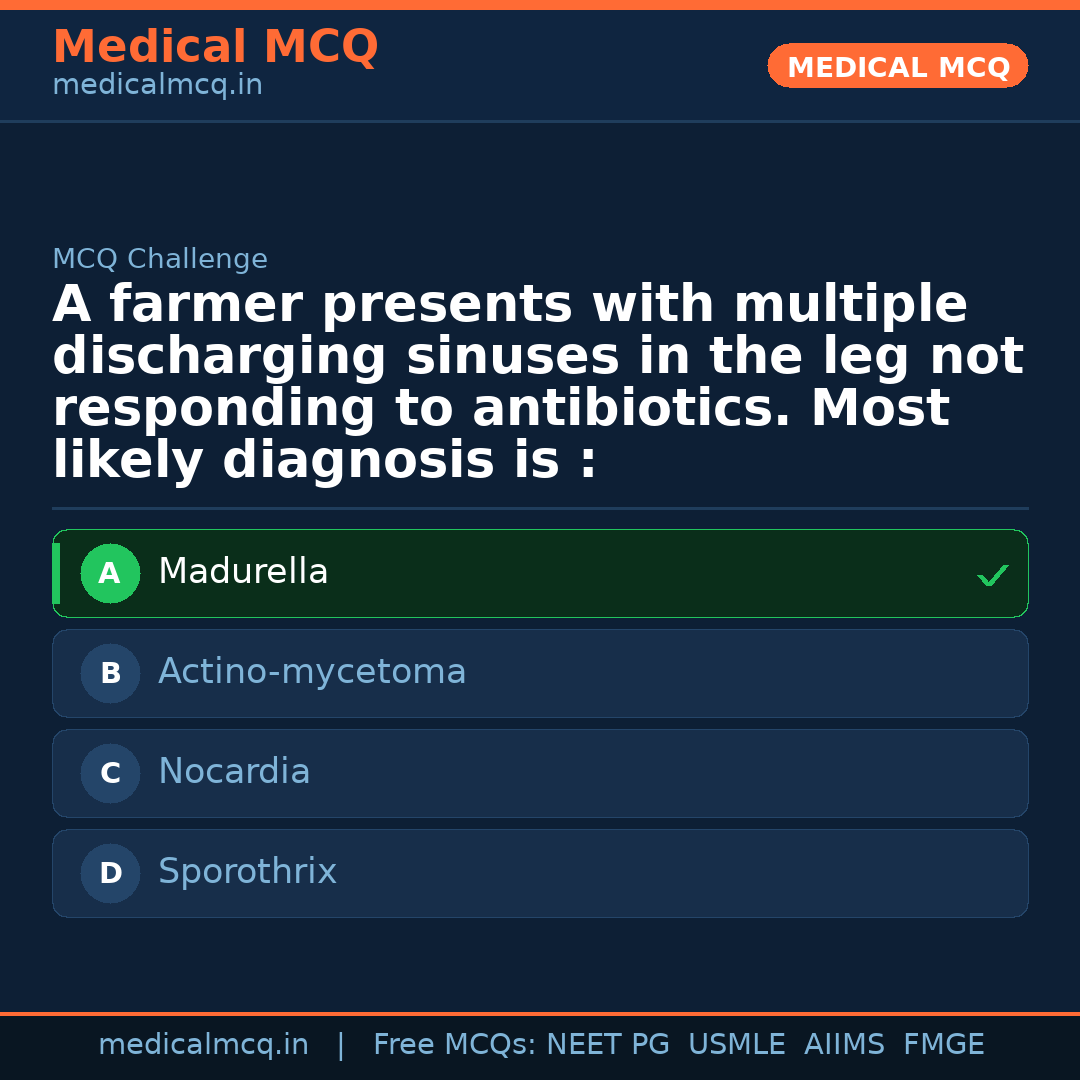 Medical MCQ
medicalmcq.in

MEDICAL MCQ

MCQ Challenge

A farmer presents with multiple discharging sinuses in the leg not responding to antibiotics. Most likely diagnosis is :

A Madurella ✓

B Actino-mycetoma

C Nocardia

D Sporothrix

medicalmcq.in | Free MCQs: NEET PG USMLE AIIMS FMGE