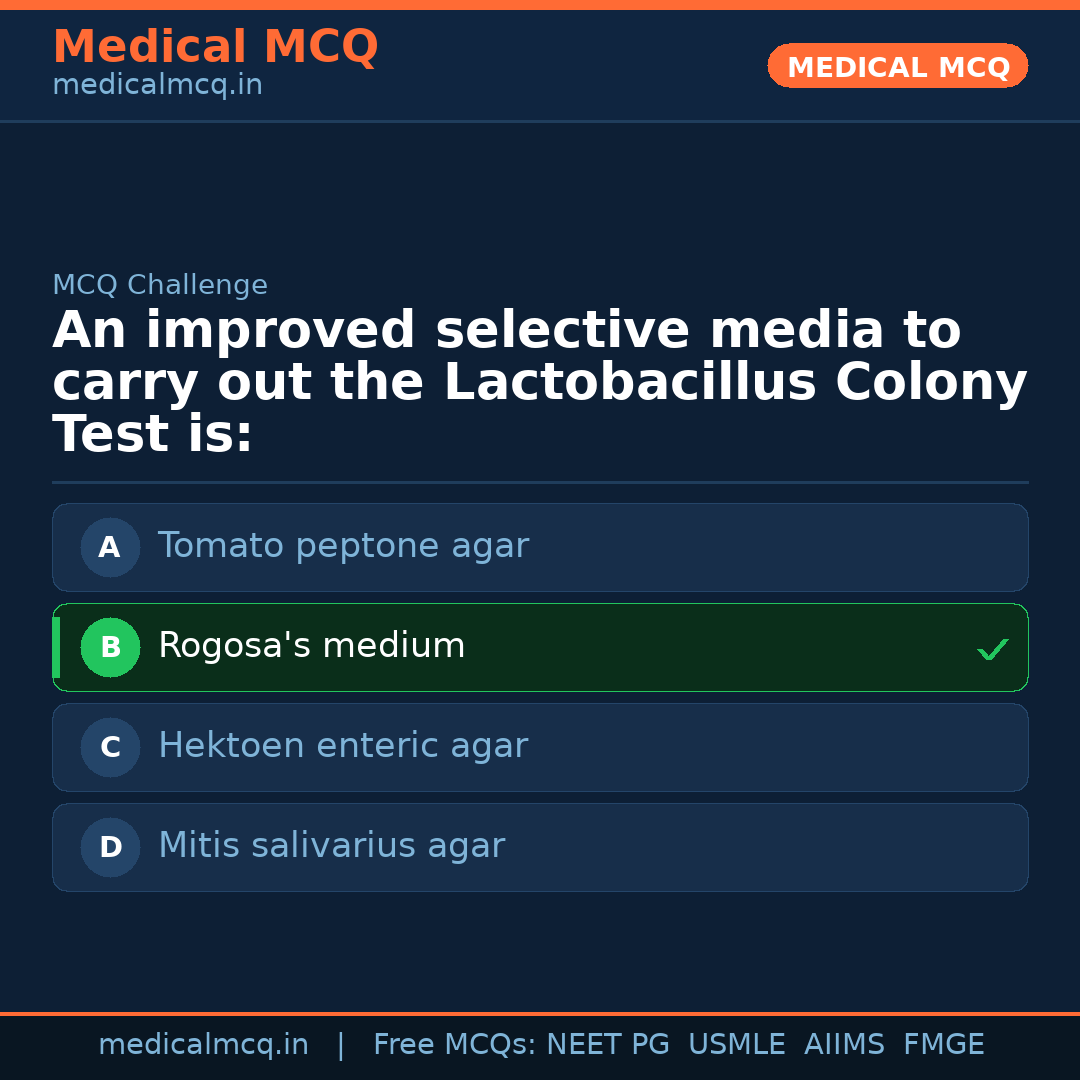 Medical MCQ
medicalmcq.in

MEDICAL MCQ

MCQ Challenge

An improved selective media to carry out the Lactobacillus Colony Test is:

A Tomato peptone agar

B Rogosa's medium ✓

C Hektoen enteric agar

D Mitis salivarius agar

medicalmcq.in | Free MCQs: NEET PG USMLE AIIMS FMGE