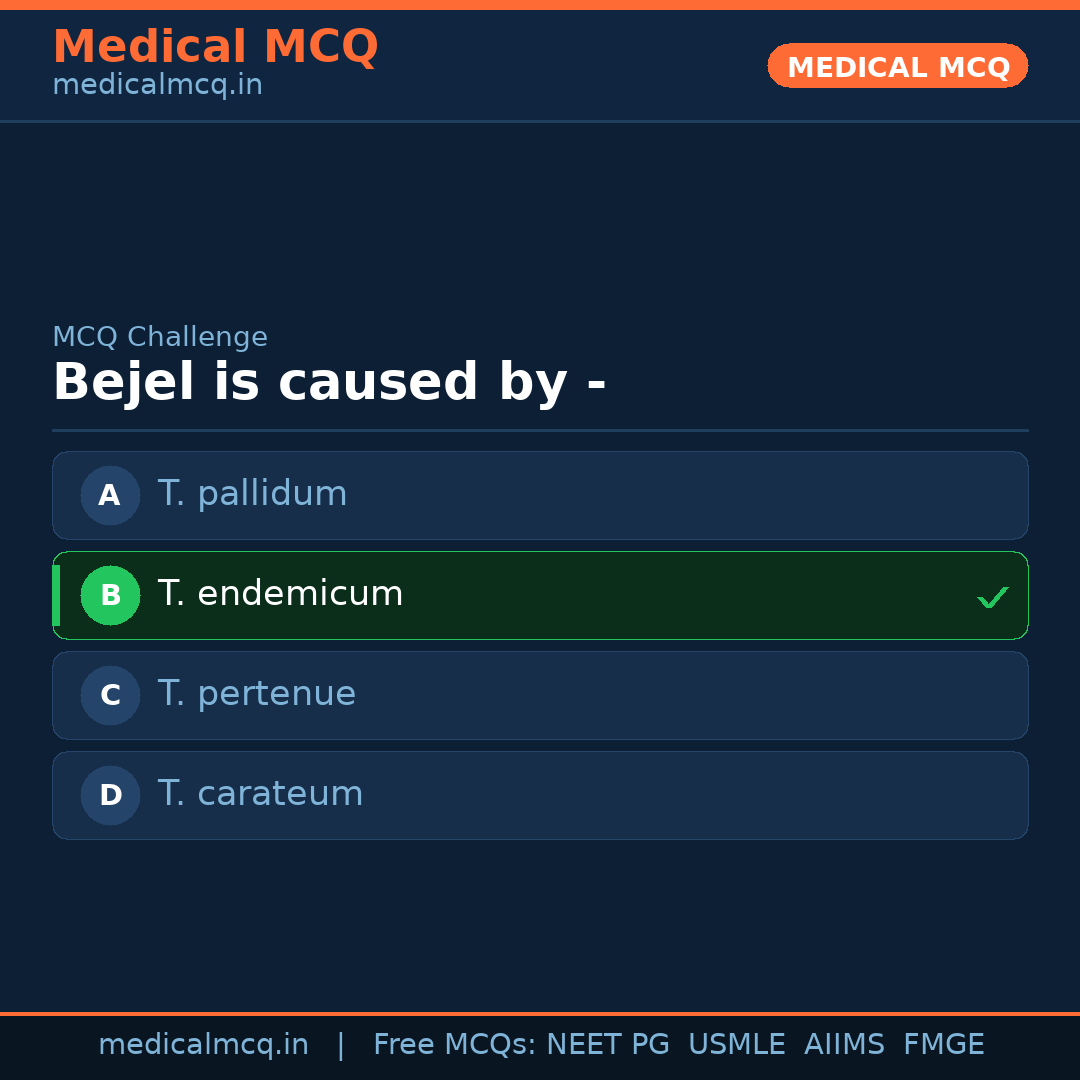 Medical MCQ
medicalmcq.in

MEDICAL MCQ

MCQ Challenge
Bejel is caused by -

A T. pallidum

B T. endemicum ✓

C T. pertenue

D T. carateum

medicalmcq.in | Free MCQs: NEET PG USMLE AIIMS FMGE