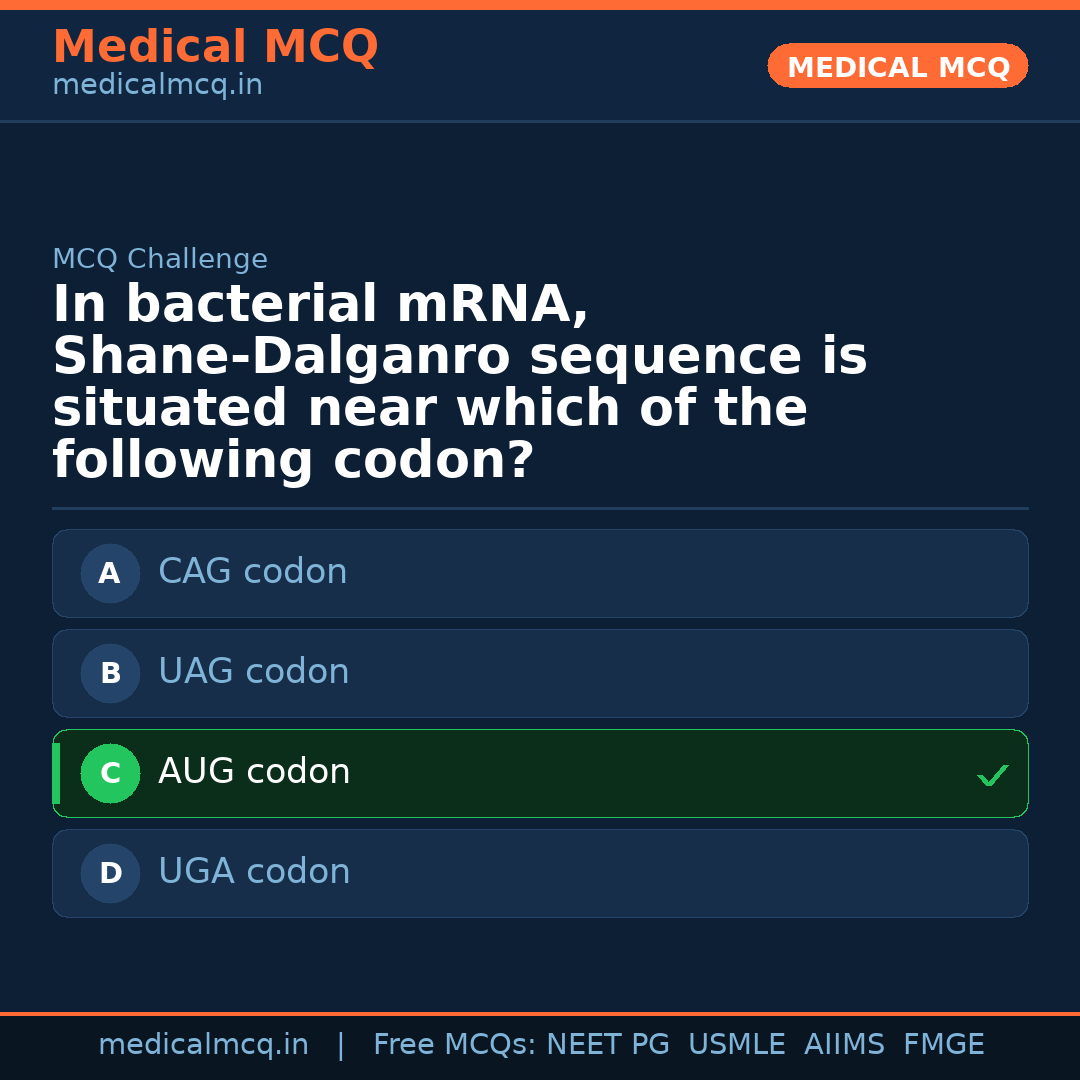 Medical MCQ
medicalmcq.in

MEDICAL MCQ

MCQ Challenge

In bacterial mRNA, Shane-Dalganro sequence is situated near which of the following codon?

A CAG codon

B UAG codon

C AUG codon ✓

D UGA codon

medicalmcq.in | Free MCQs: NEET PG USMLE AIIMS FMGE