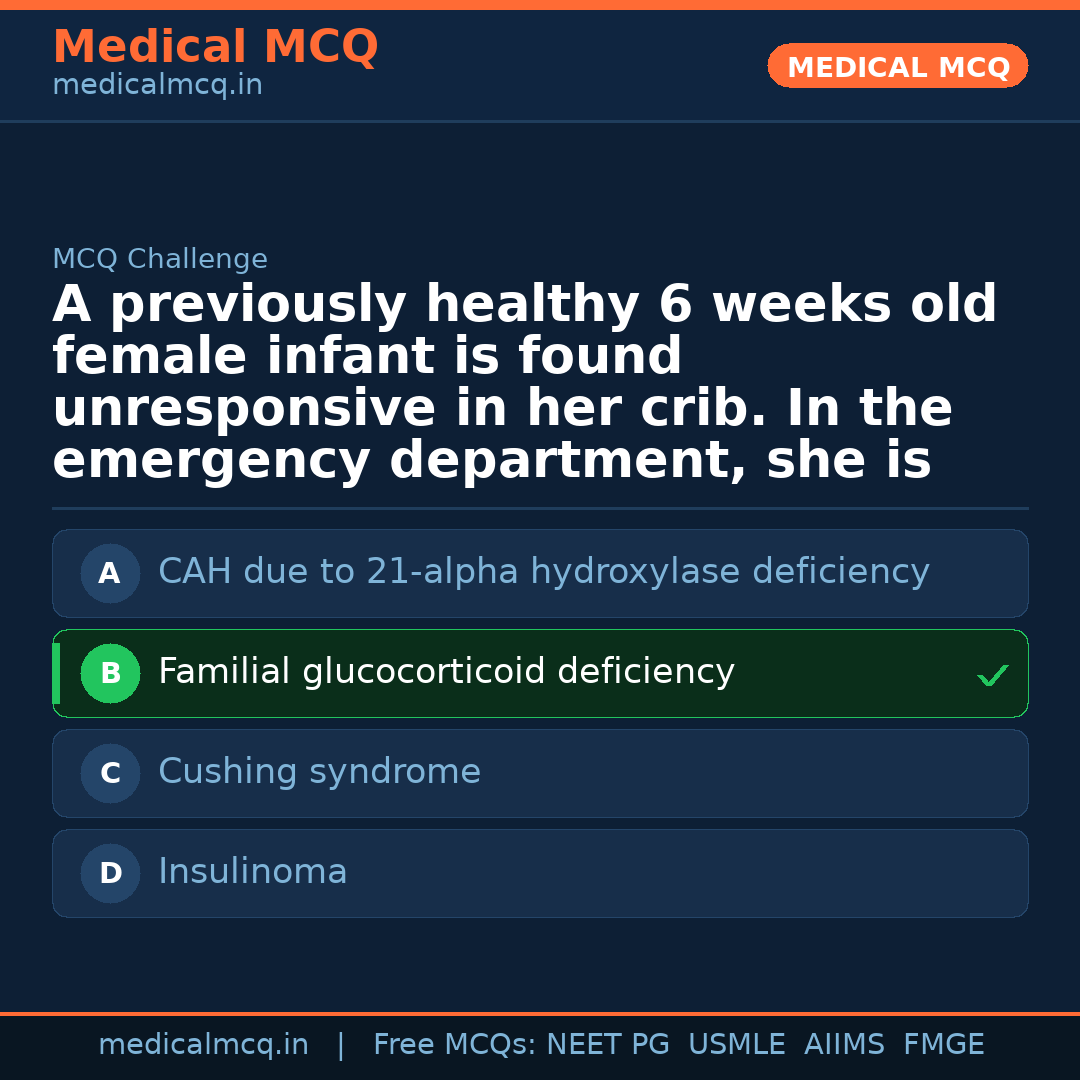 Medical MCQ
medicalmcq.in

MEDICAL MCQ

MCQ Challenge

A previously healthy 6 weeks old female infant is found unresponsive in her crib. In the emergency department, she is

A CAH due to 21-alpha hydroxylase deficiency

B Familial glucocorticoid deficiency ✓

C Cushing syndrome

D Insulinoma

medicalmcq.in | Free MCQs: NEET PG USMLE AIIMS FMGE