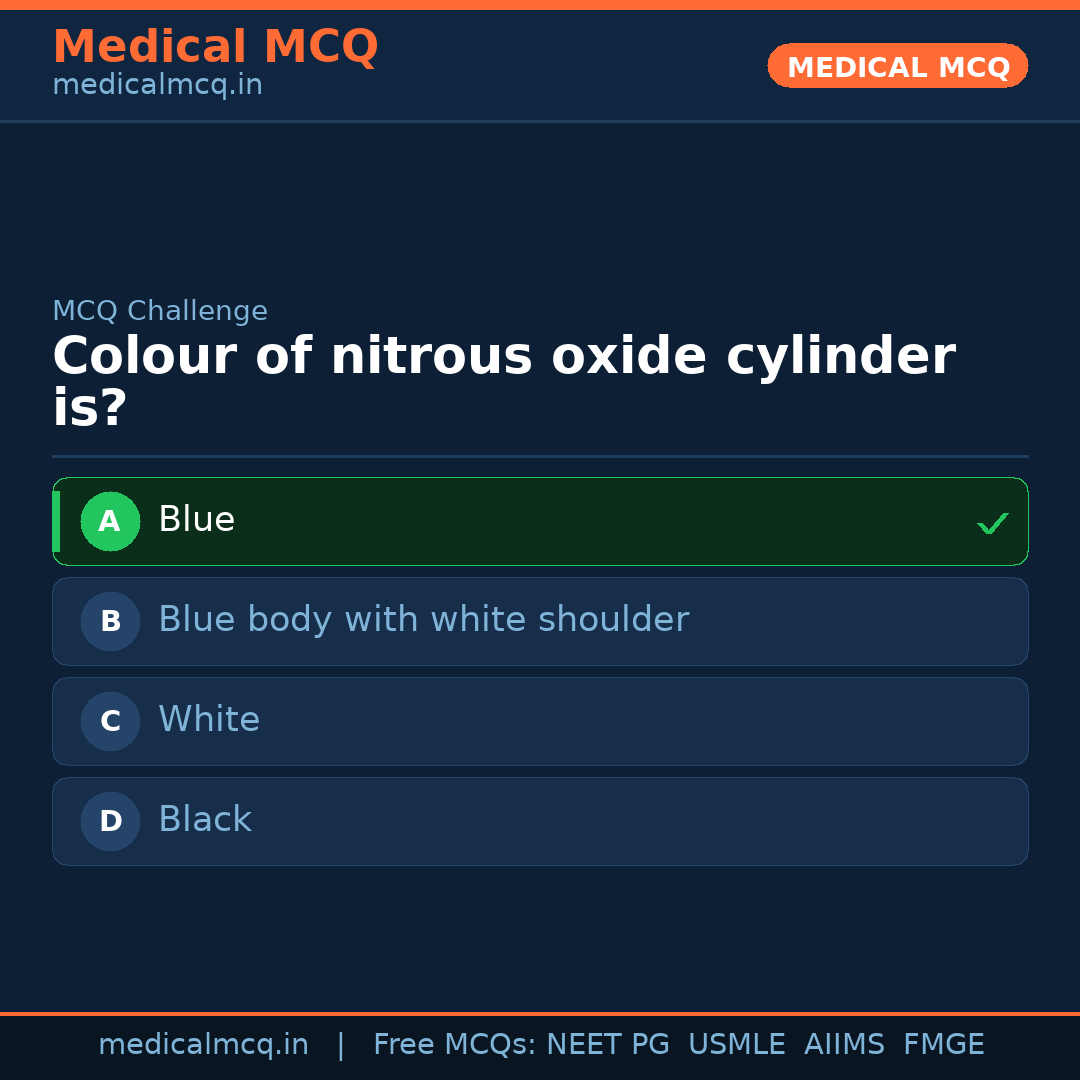 Medical MCQ
medicalmcq.in

MEDICAL MCQ

MCQ Challenge
Colour of nitrous oxide cylinder is?

A Blue ✓

B Blue body with white shoulder

C White

D Black

medicalmcq.in | Free MCQs: NEET PG USMLE AIIMS FMGE