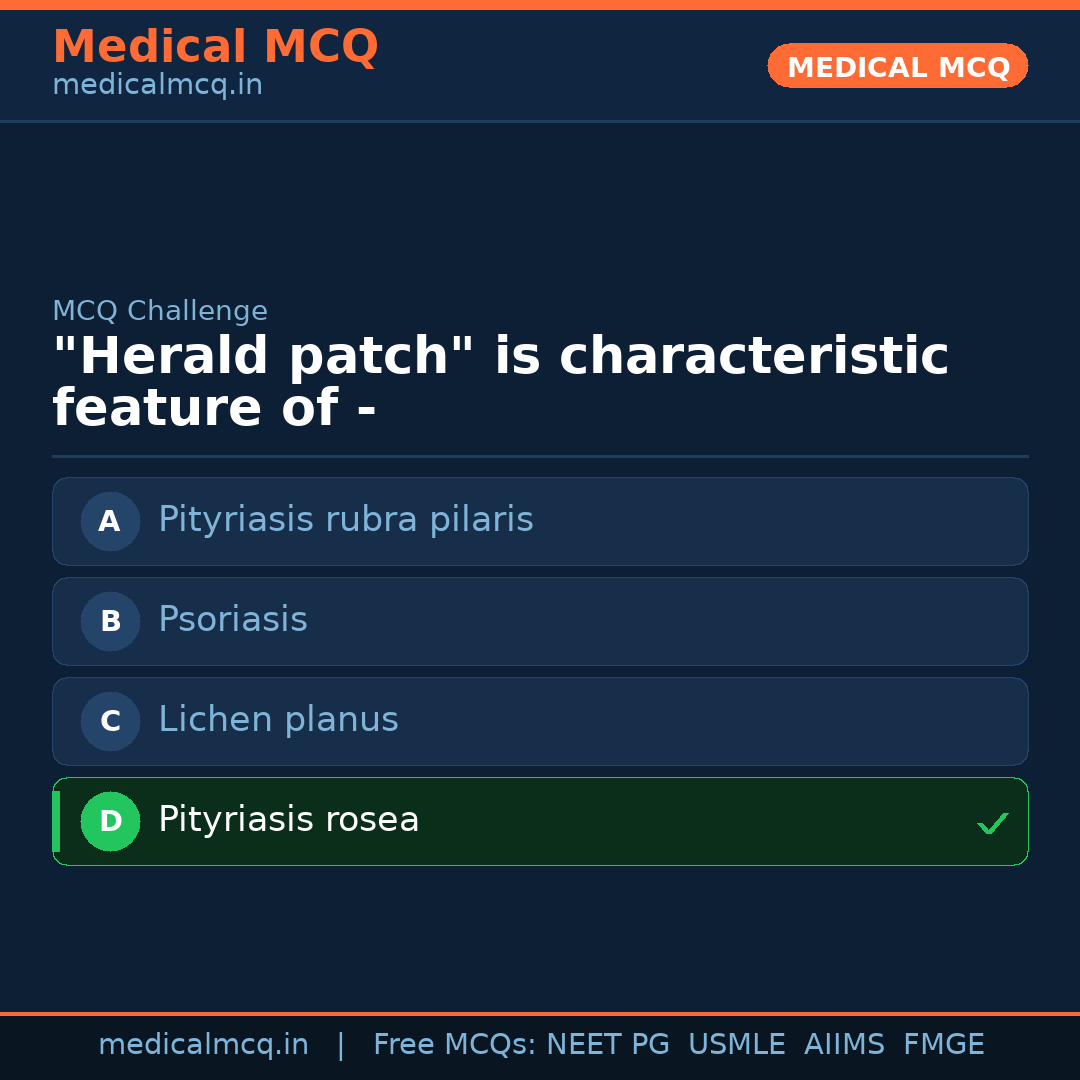 Medical MCQ
medicalmcq.in

MEDICAL MCQ

MCQ Challenge

"Herald patch" is characteristic feature of -

A Pityriasis rubra pilaris

B Psoriasis

C Lichen planus

D Pityriasis rosea ✓

medicalmcq.in | Free MCQs: NEET PG USMLE AIIMS FMGE