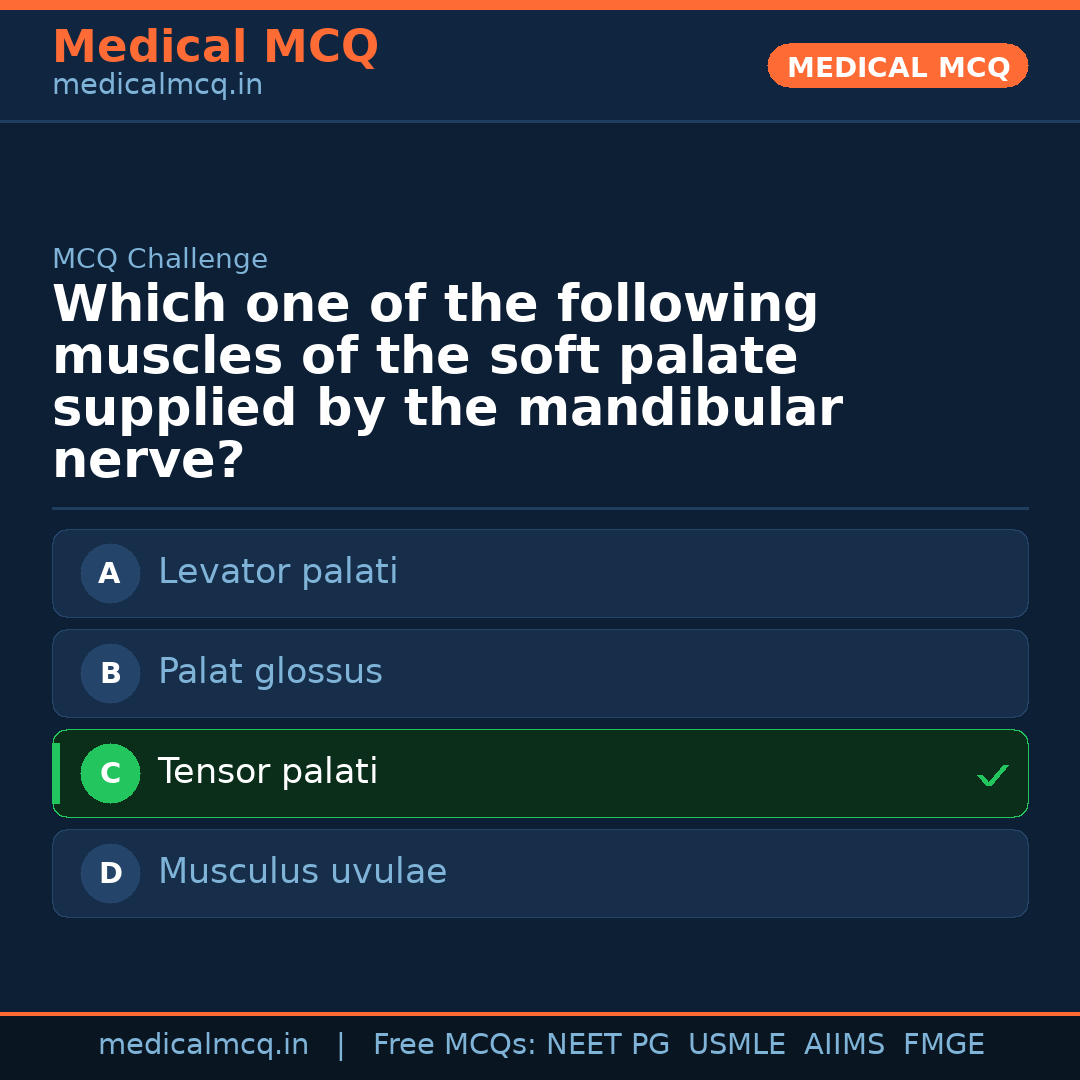 Medical MCQ
medicalmcq.in

MEDICAL MCQ

MCQ Challenge

Which one of the following muscles of the soft palate supplied by the mandibular nerve?

A Levator palati

B Palat glossus

C Tensor palati ✓

D Musculus uvulae

medicalmcq.in | Free MCQs: NEET PG USMLE AIIMS FMGE