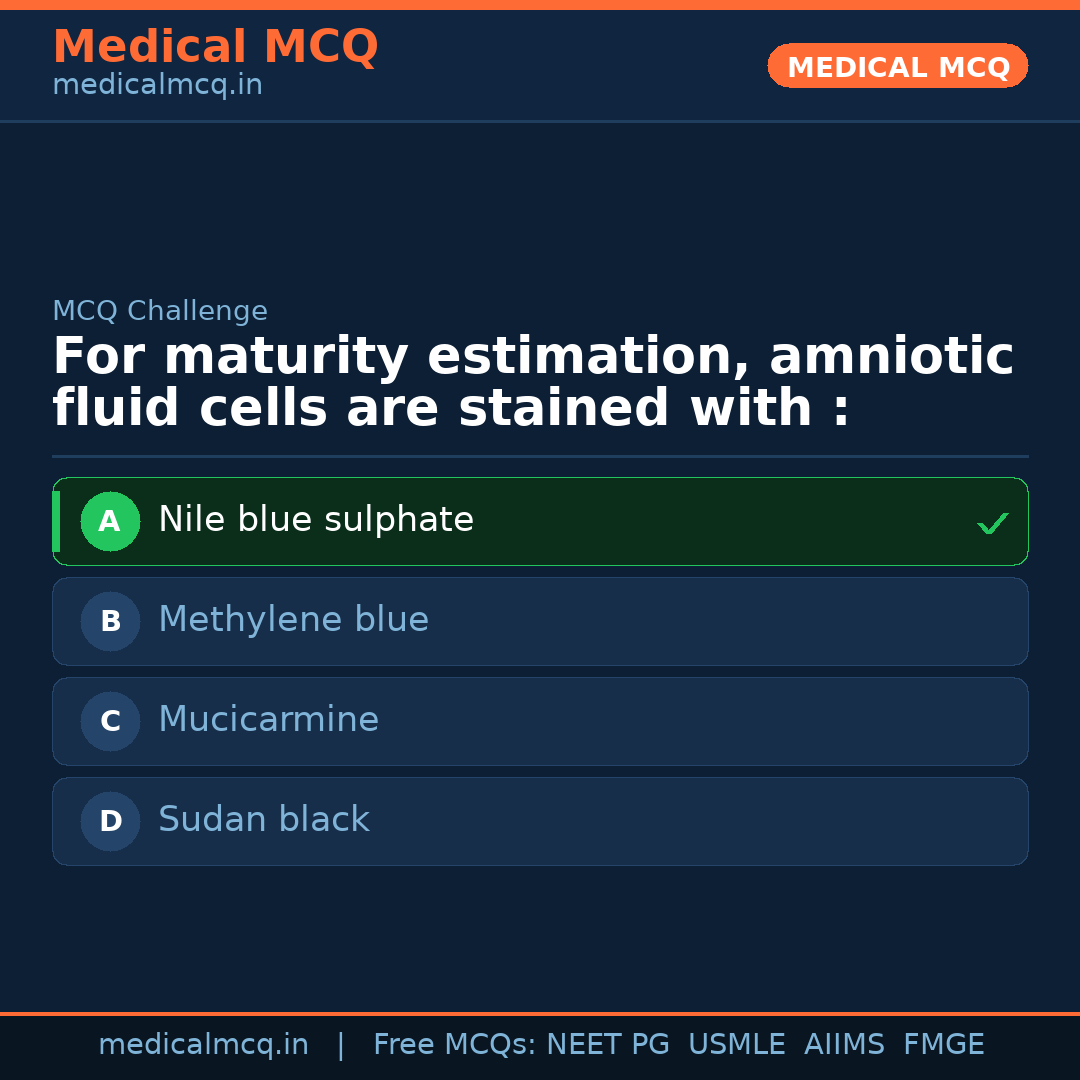 Medical MCQ
medicalmcq.in

MEDICAL MCQ

MCQ Challenge

For maturity estimation, amniotic fluid cells are stained with :

A Nile blue sulphate ✓

B Methylene blue

C Mucicarmine

D Sudan black

medicalmcq.in | Free MCQs: NEET PG USMLE AIIMS FMGE