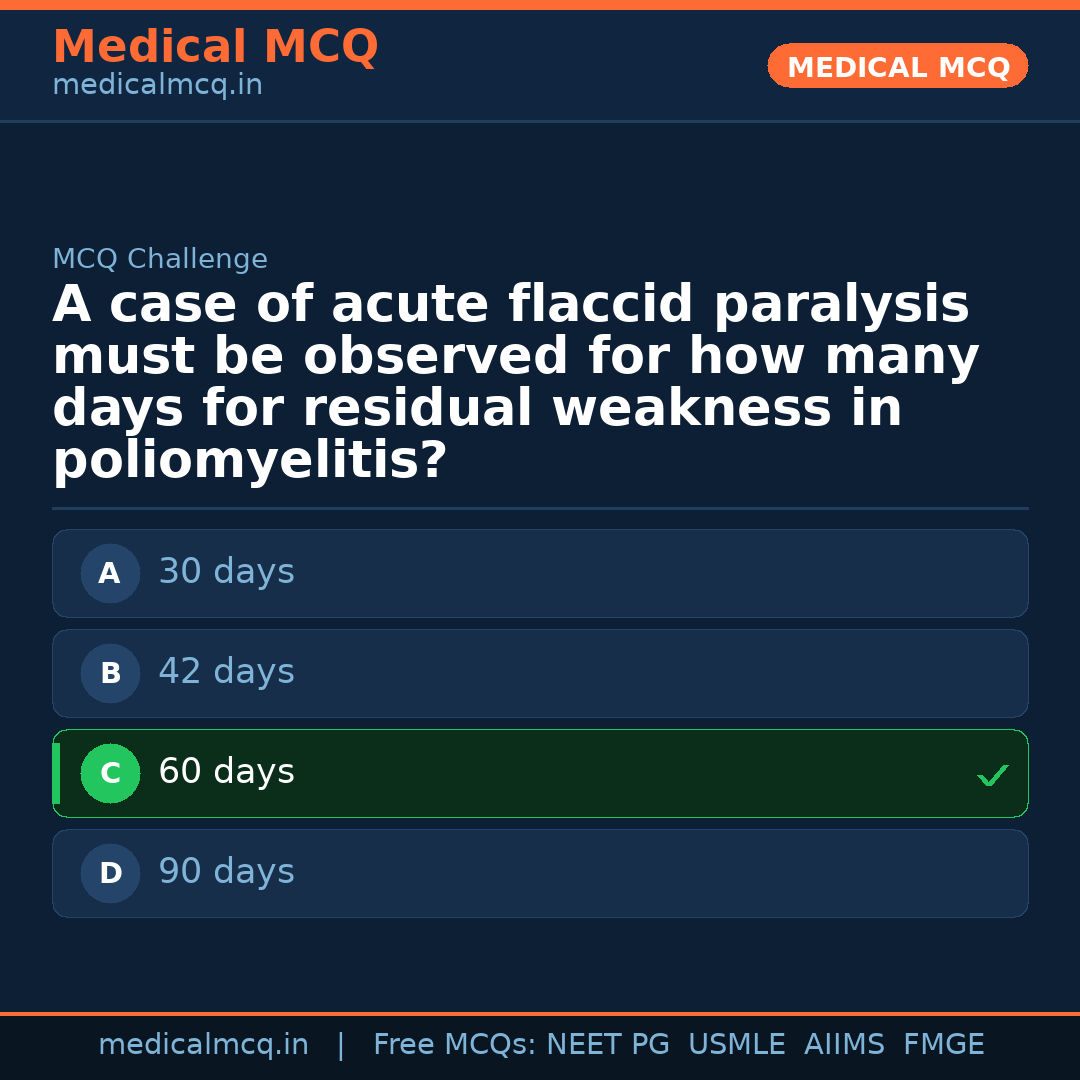 Medical MCQ
medicalmcq.in

MEDICAL MCQ

MCQ Challenge

A case of acute flaccid paralysis must be observed for how many days for residual weakness in poliomyelitis?

A 30 days

B 42 days

C 60 days ✓

D 90 days

medicalmcq.in | Free MCQs: NEET PG USMLE AIIMS FMGE