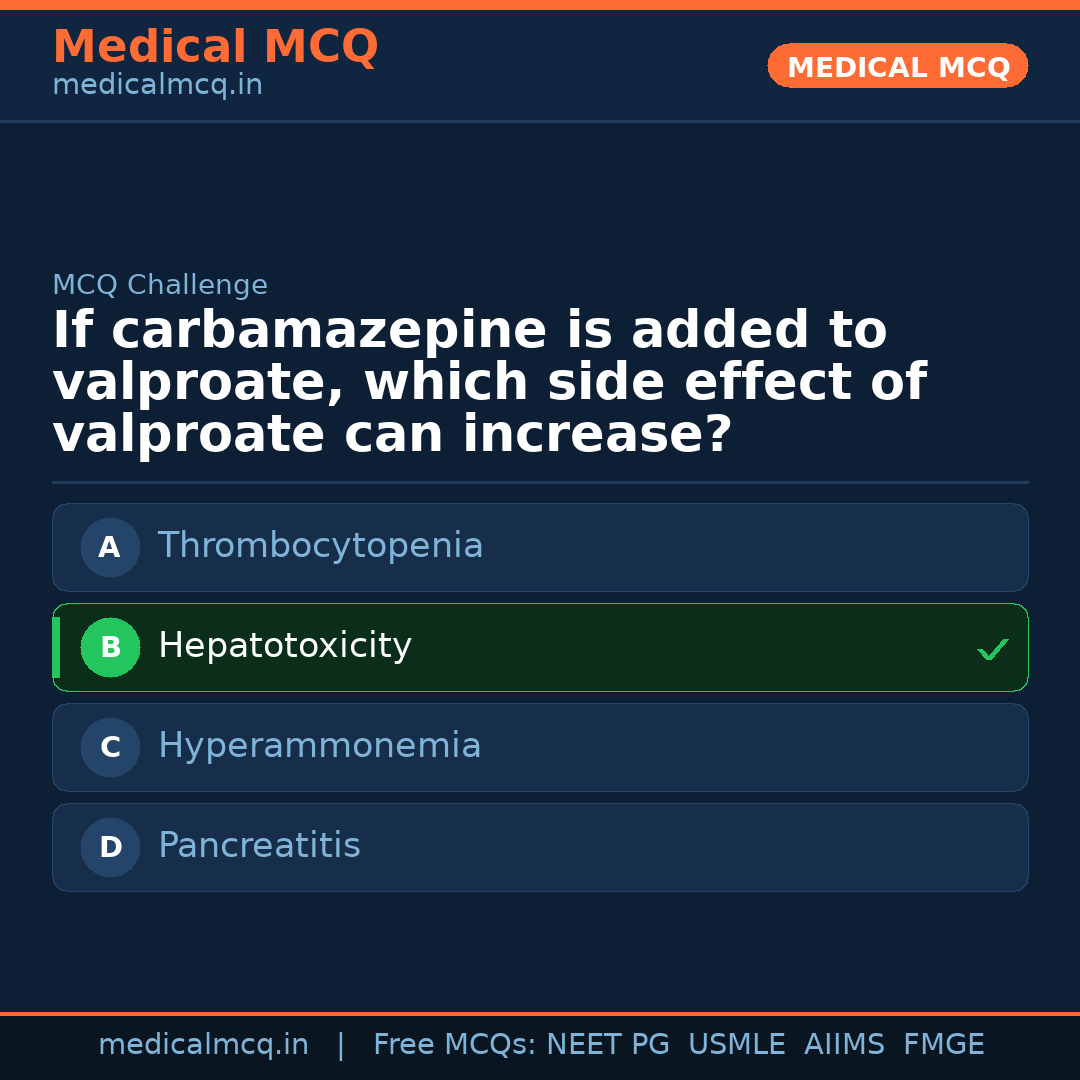 Medical MCQ
medicalmcq.in

MEDICAL MCQ

MCQ Challenge

If carbamazepine is added to valproate, which side effect of valproate can increase?

A Thrombocytopenia

B Hepatotoxicity ✓

C Hyperammonemia

D Pancreatitis

medicalmcq.in | Free MCQs: NEET PG USMLE AIIMS FMGE