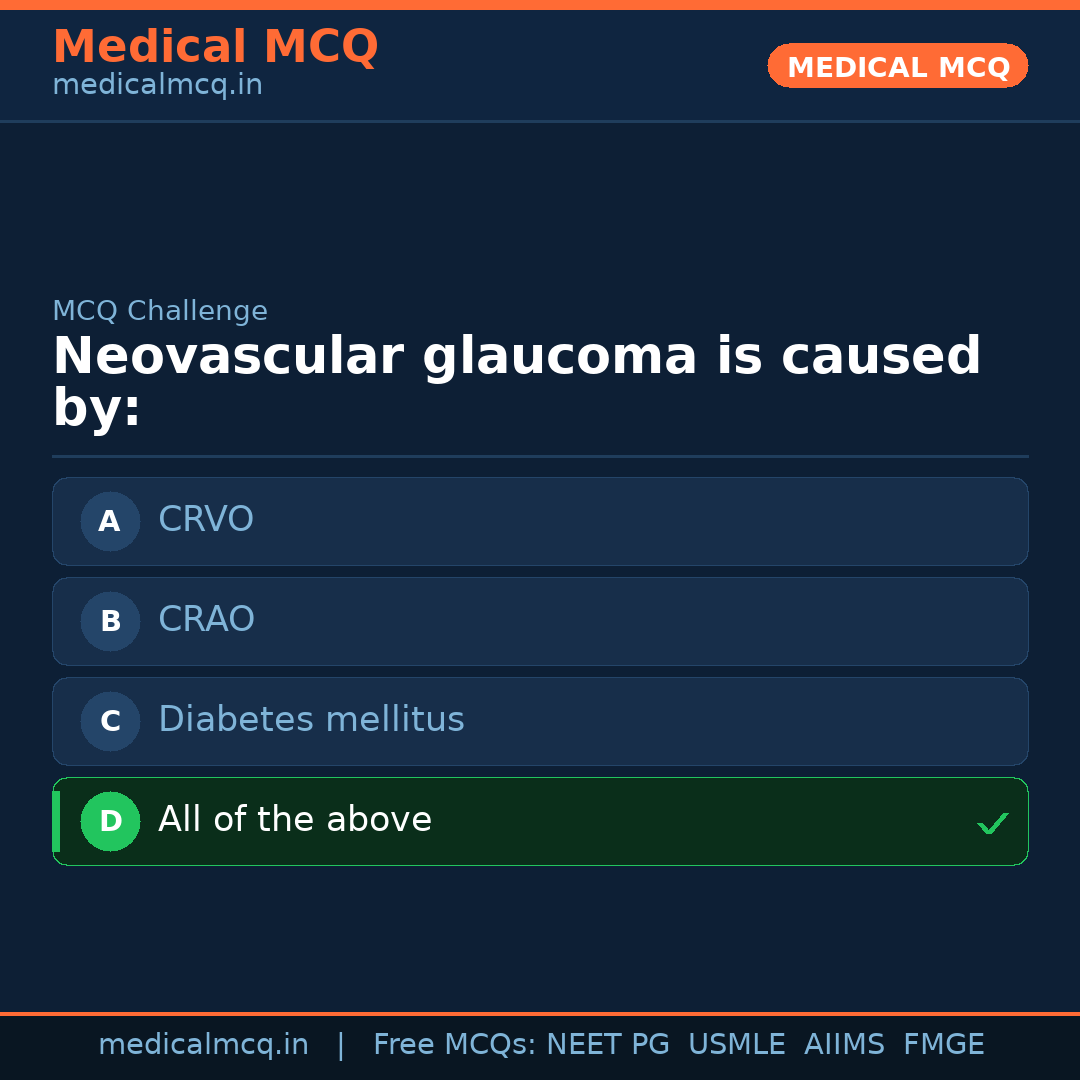 Medical MCQ
medicalmcq.in

MEDICAL MCQ

MCQ Challenge

Neovascular glaucoma is caused by:

A CRVO

B CRAO

C Diabetes mellitus

D All of the above ✓

medicalmcq.in | Free MCQs: NEET PG USMLE AIIMS FMGE