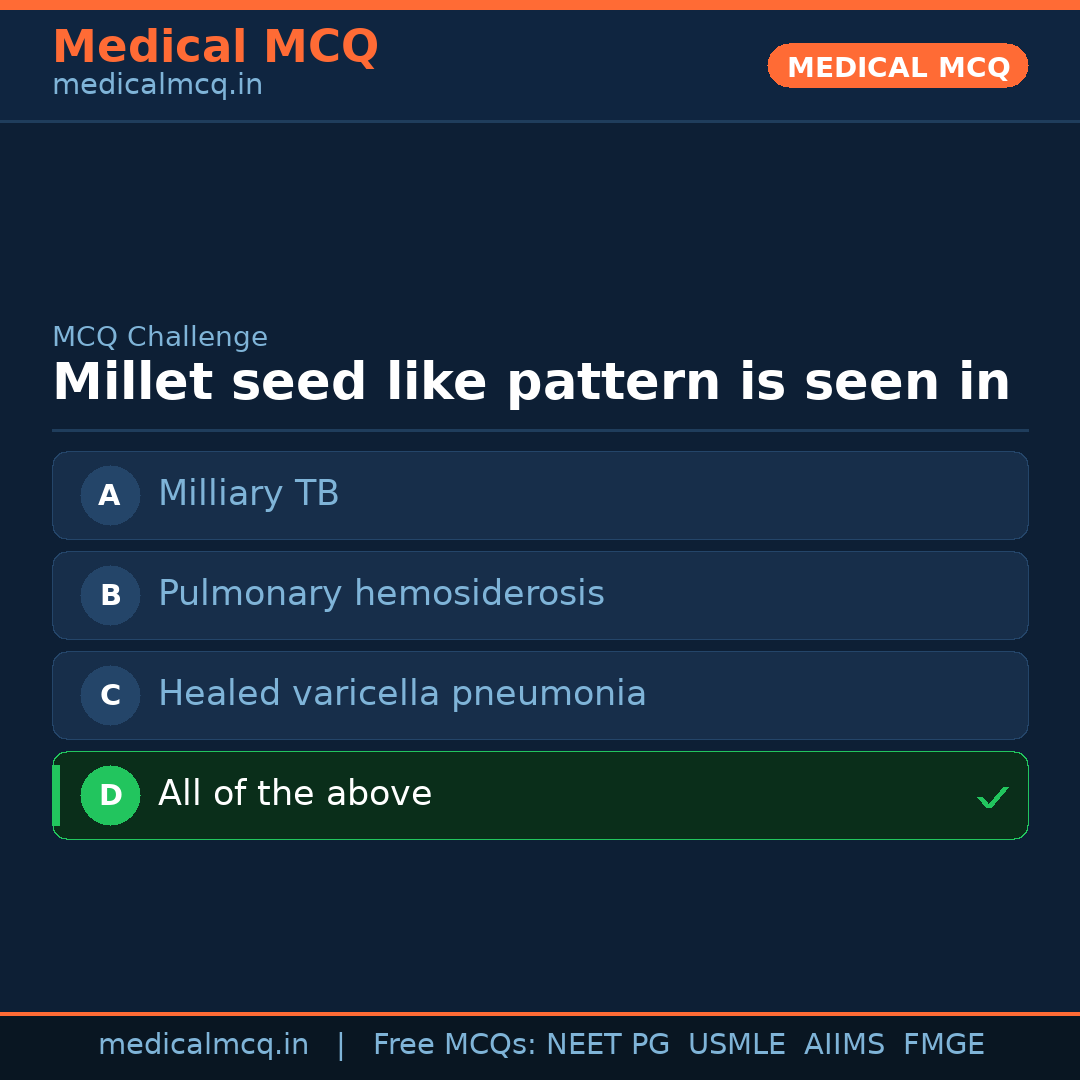 Medical MCQ
medicalmcq.in

MEDICAL MCQ

MCQ Challenge

Millet seed like pattern is seen in

A Milliary TB

B Pulmonary hemosiderosis

C Healed varicella pneumonia

D All of the above ✓

medicalmcq.in | Free MCQs: NEET PG USMLE AIIMS FMGE