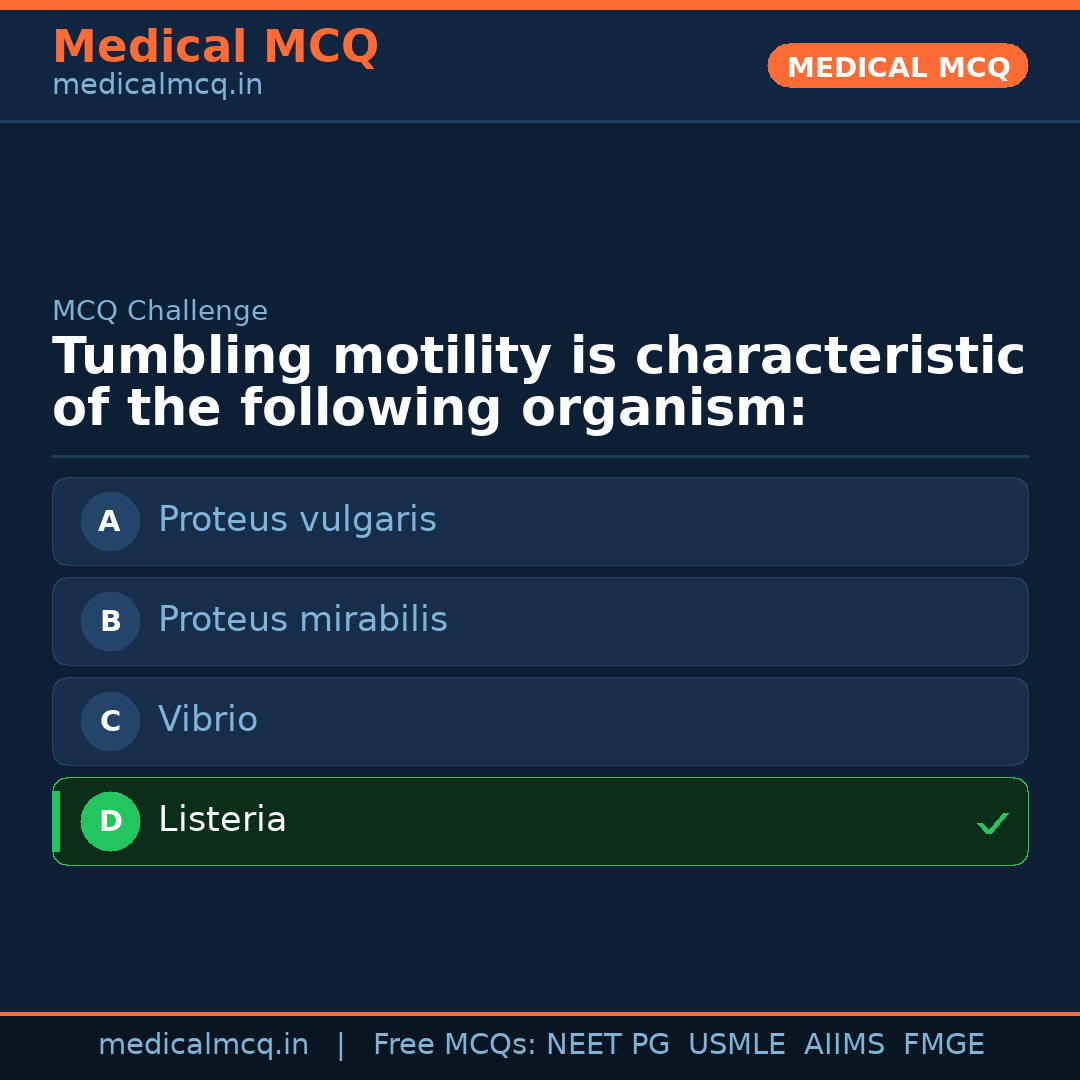 Medical MCQ
medicalmcq.in

MEDICAL MCQ

MCQ Challenge

Tumbling motility is characteristic of the following organism:

A Proteus vulgaris

B Proteus mirabilis

C Vibrio

D Listeria ✓

medicalmcq.in | Free MCQs: NEET PG USMLE AIIMS FMGE