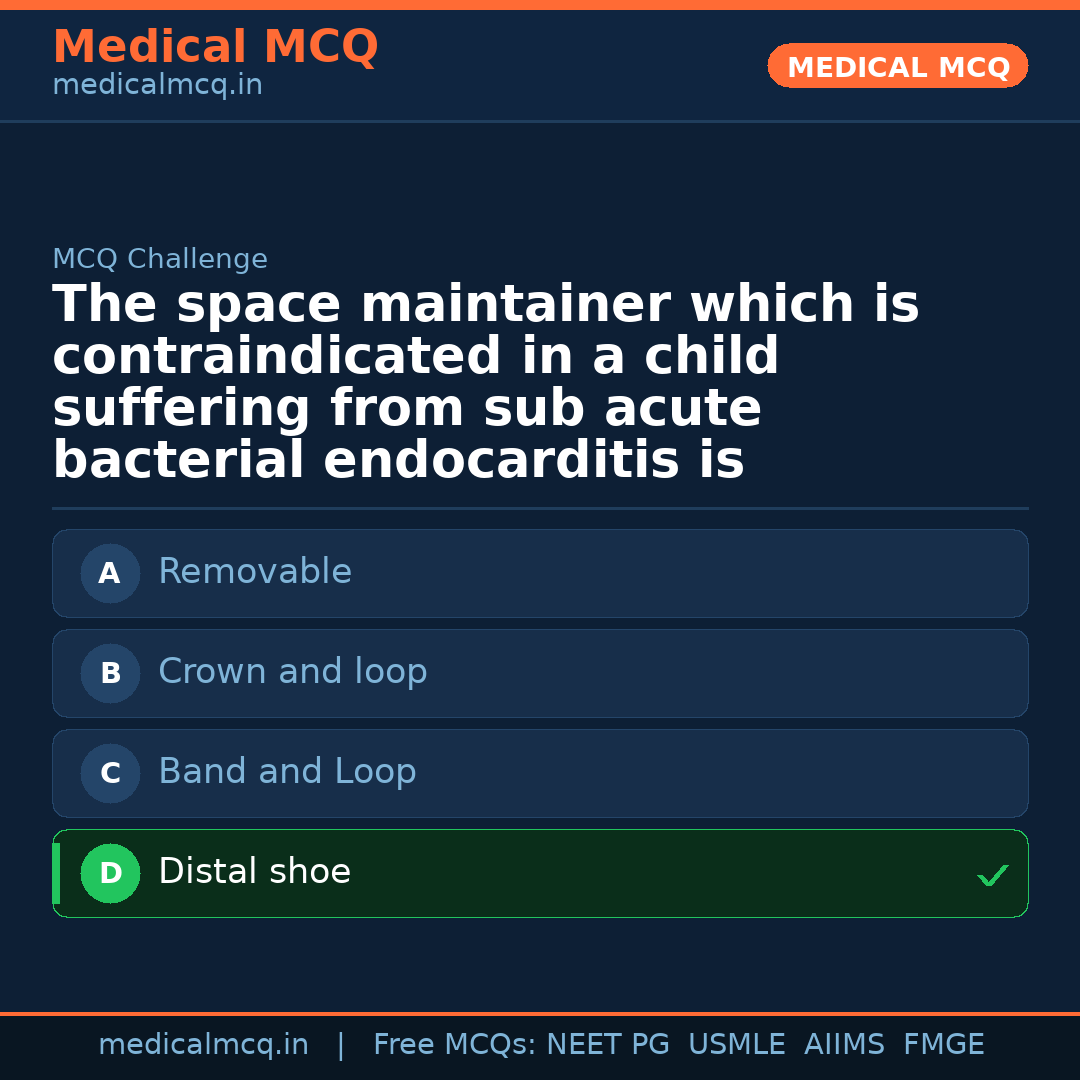 Medical MCQ
medicalmcq.in

MEDICAL MCQ

MCQ Challenge

The space maintainer which is contraindicated in a child suffering from sub acute bacterial endocarditis is

A Removable

B Crown and loop

C Band and Loop

D Distal shoe ✓

medicalmcq.in | Free MCQs: NEET PG USMLE AIIMS FMGE