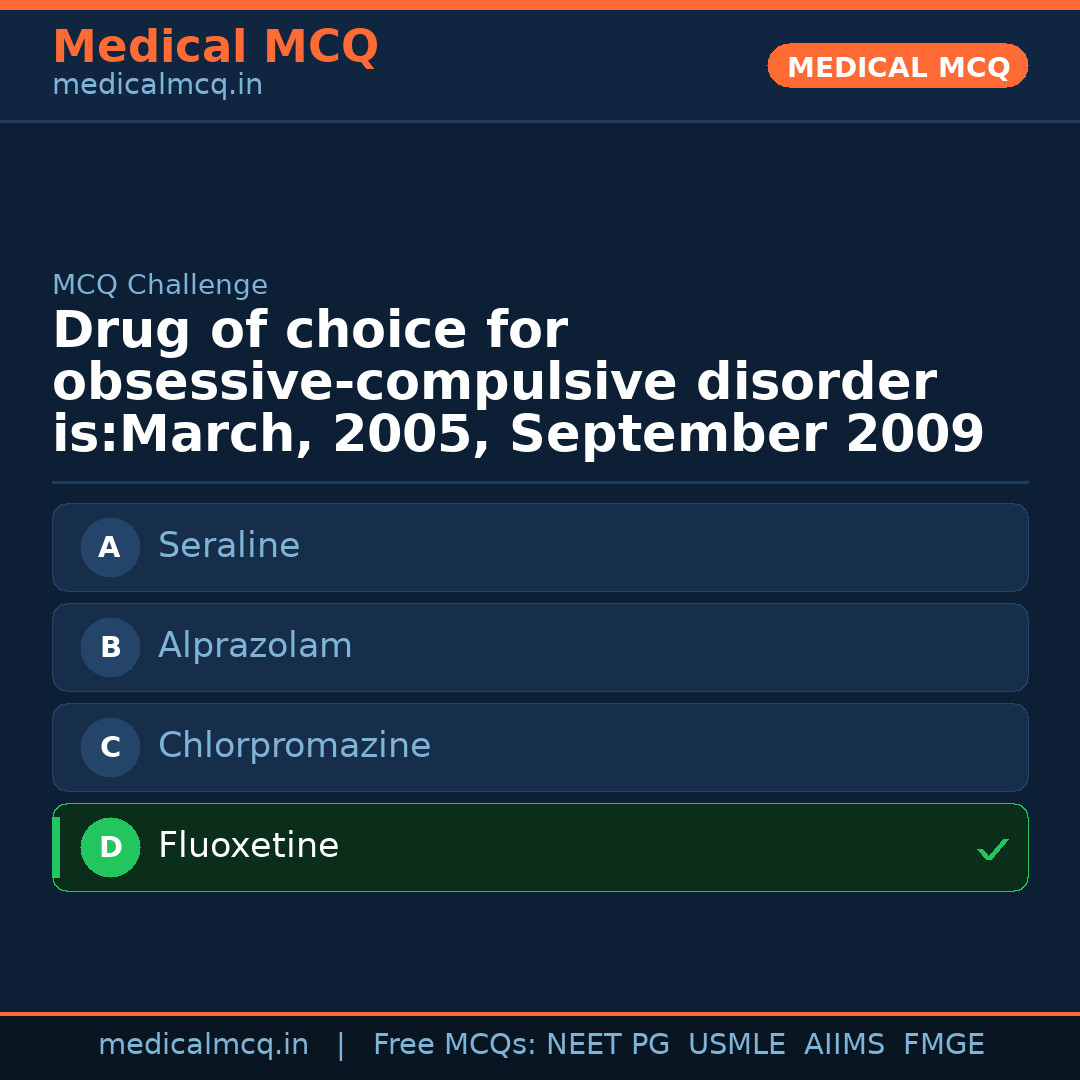 Medical MCQ
medicalmcq.in

MEDICAL MCQ

MCQ Challenge

Drug of choice for obsessive-compulsive disorder is:March, 2005, September 2009

A Seraline

B Alprazolam

C Chlorpromazine

D Fluoxetine ✓

medicalmcq.in | Free MCQs: NEET PG USMLE AIIMS FMGE