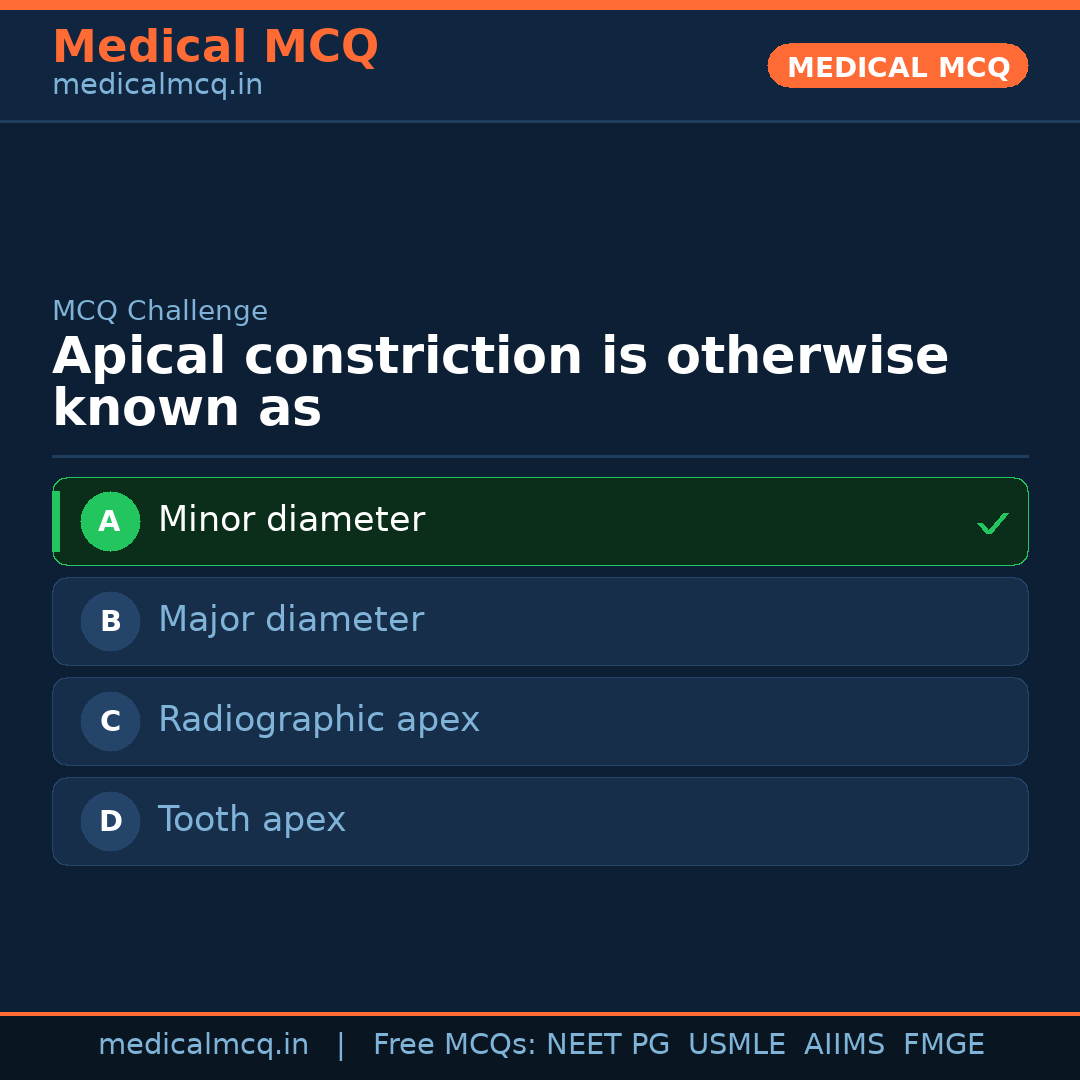 Medical MCQ
medicalmcq.in

MEDICAL MCQ

MCQ Challenge

Apical constriction is otherwise known as

A Minor diameter ✓

B Major diameter

C Radiographic apex

D Tooth apex

medicalmcq.in | Free MCQs: NEET PG USMLE AIIMS FMGE