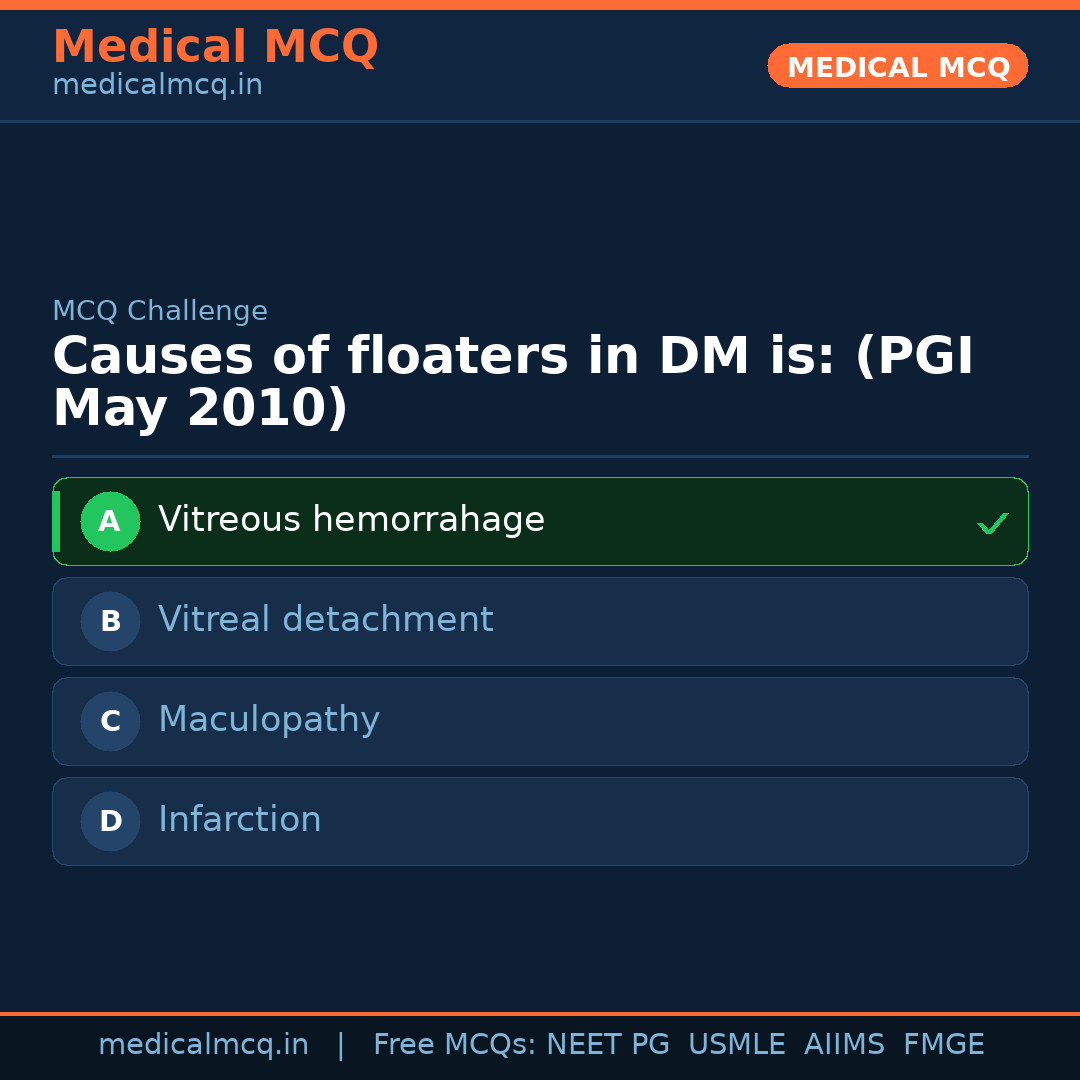 Medical MCQ
medicalmcq.in

MEDICAL MCQ

MCQ Challenge

Causes of floaters in DM is: (PGI May 2010)

A Vitreous hemorrahage ✓

B Vitreal detachment

C Maculopathy

D Infarction

medicalmcq.in | Free MCQs: NEET PG USMLE AIIMS FMGE