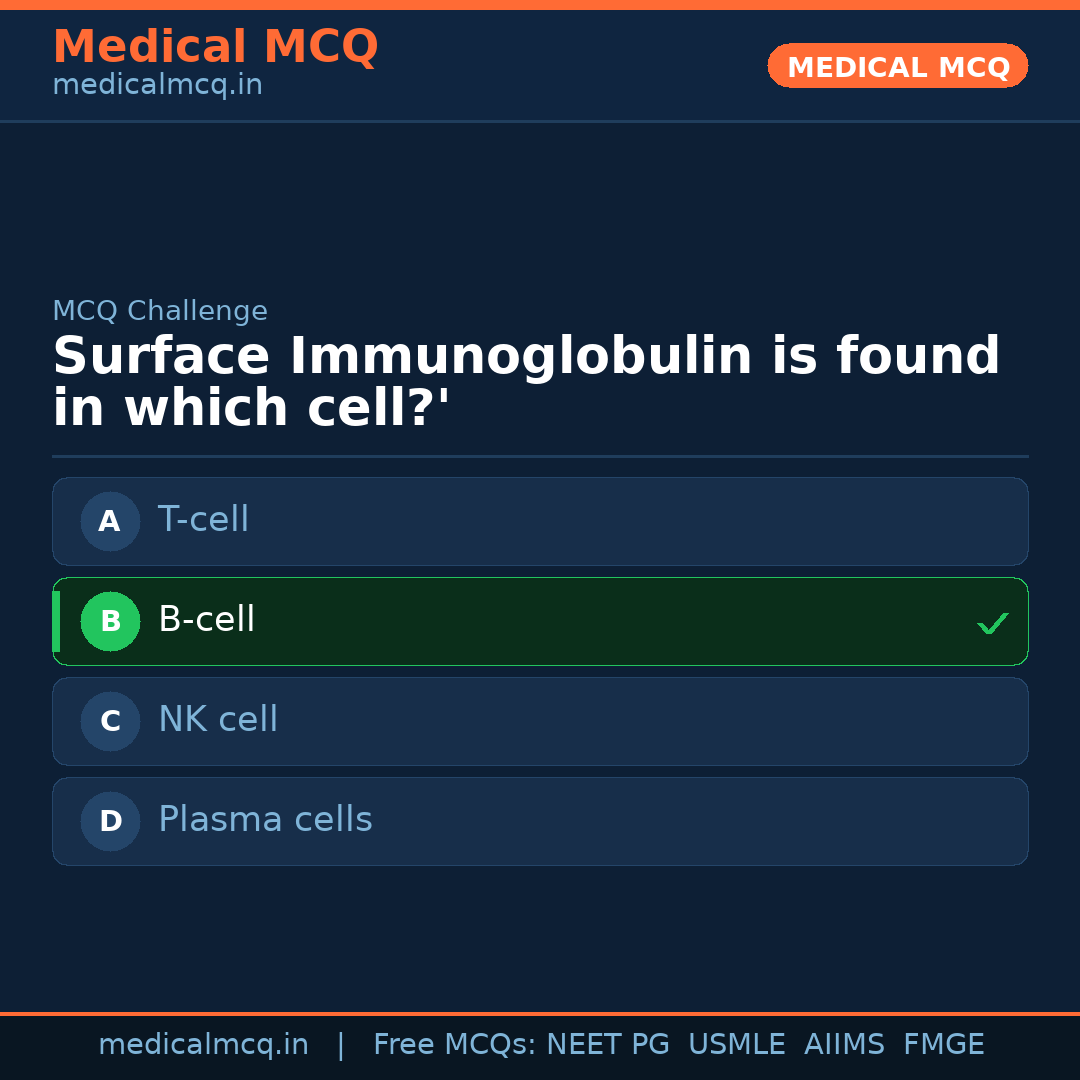 Medical MCQ
medicalmcq.in

MEDICAL MCQ

MCQ Challenge

Surface Immunoglobulin is found in which cell?'

A T-cell

B B-cell ✓

C NK cell

D Plasma cells

medicalmcq.in | Free MCQs: NEET PG USMLE AIIMS FMGE