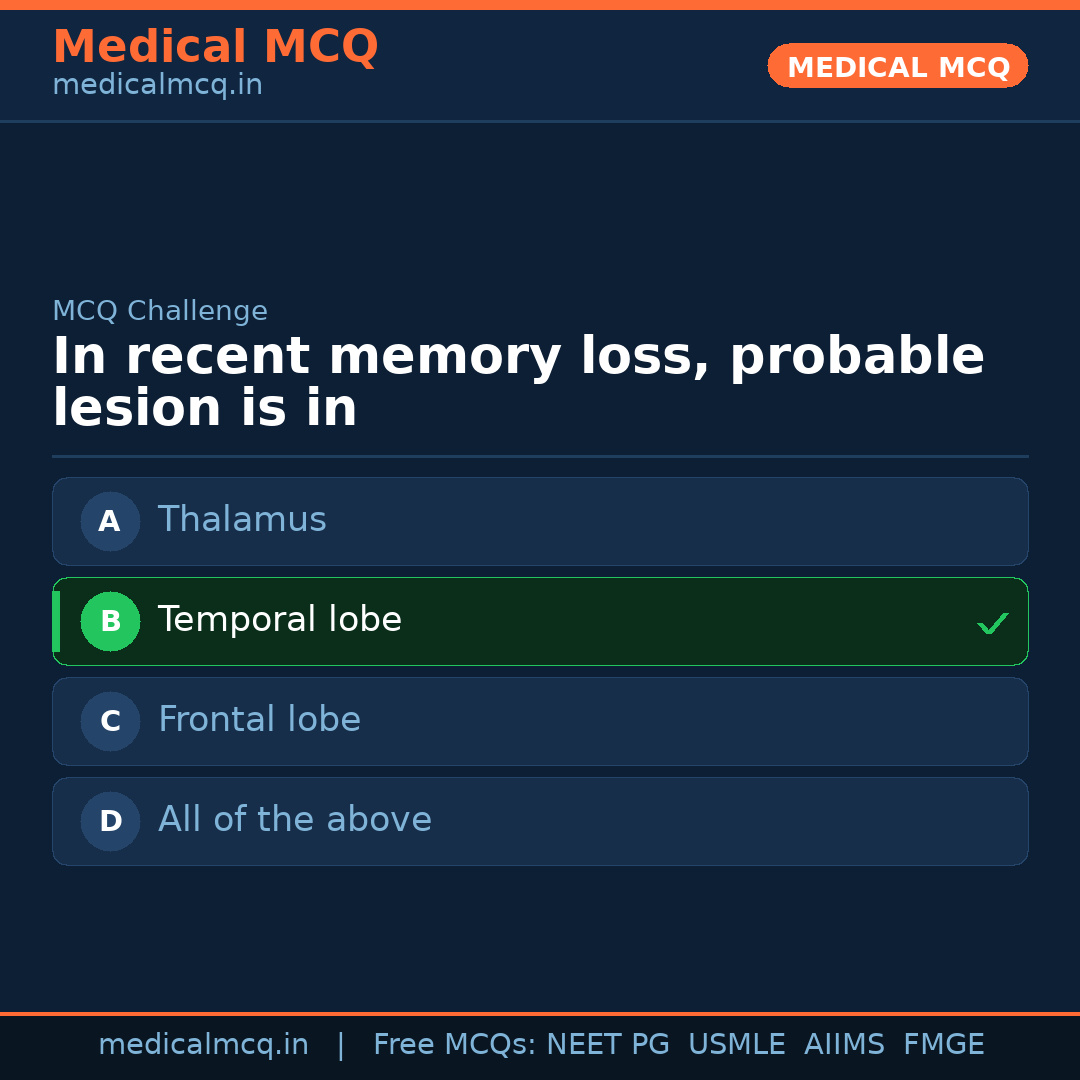 Medical MCQ
medicalmcq.in

MEDICAL MCQ

MCQ Challenge

In recent memory loss, probable lesion is in

A Thalamus

B Temporal lobe ✓

C Frontal lobe

D All of the above

medicalmcq.in | Free MCQs: NEET PG USMLE AIIMS FMGE