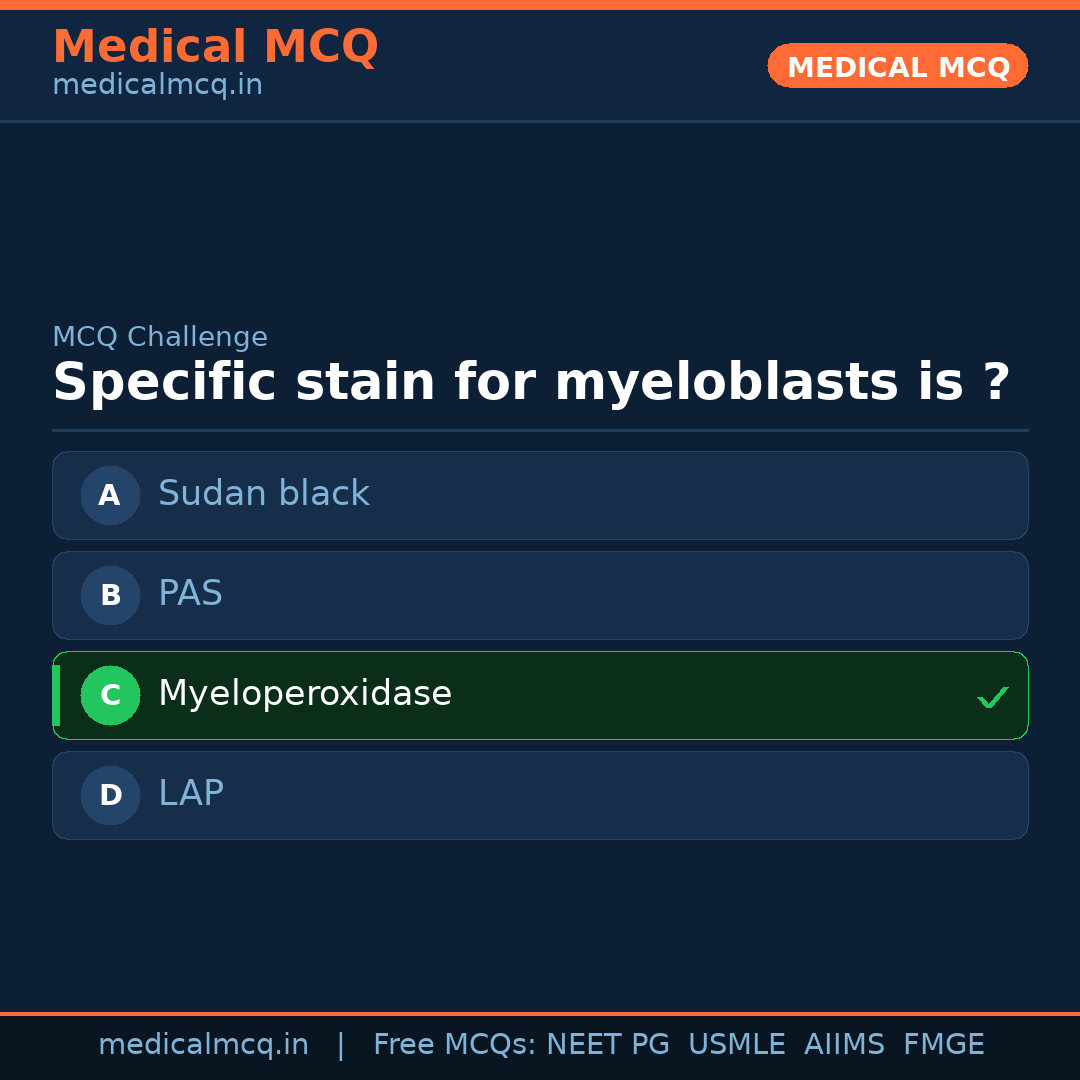 Medical MCQ
medicalmcq.in

MEDICAL MCQ

MCQ Challenge
Specific stain for myeloblasts is ?

A Sudan black

B PAS

C Myeloperoxidase ✓

D LAP

medicalmcq.in | Free MCQs: NEET PG USMLE AIIMS FMGE