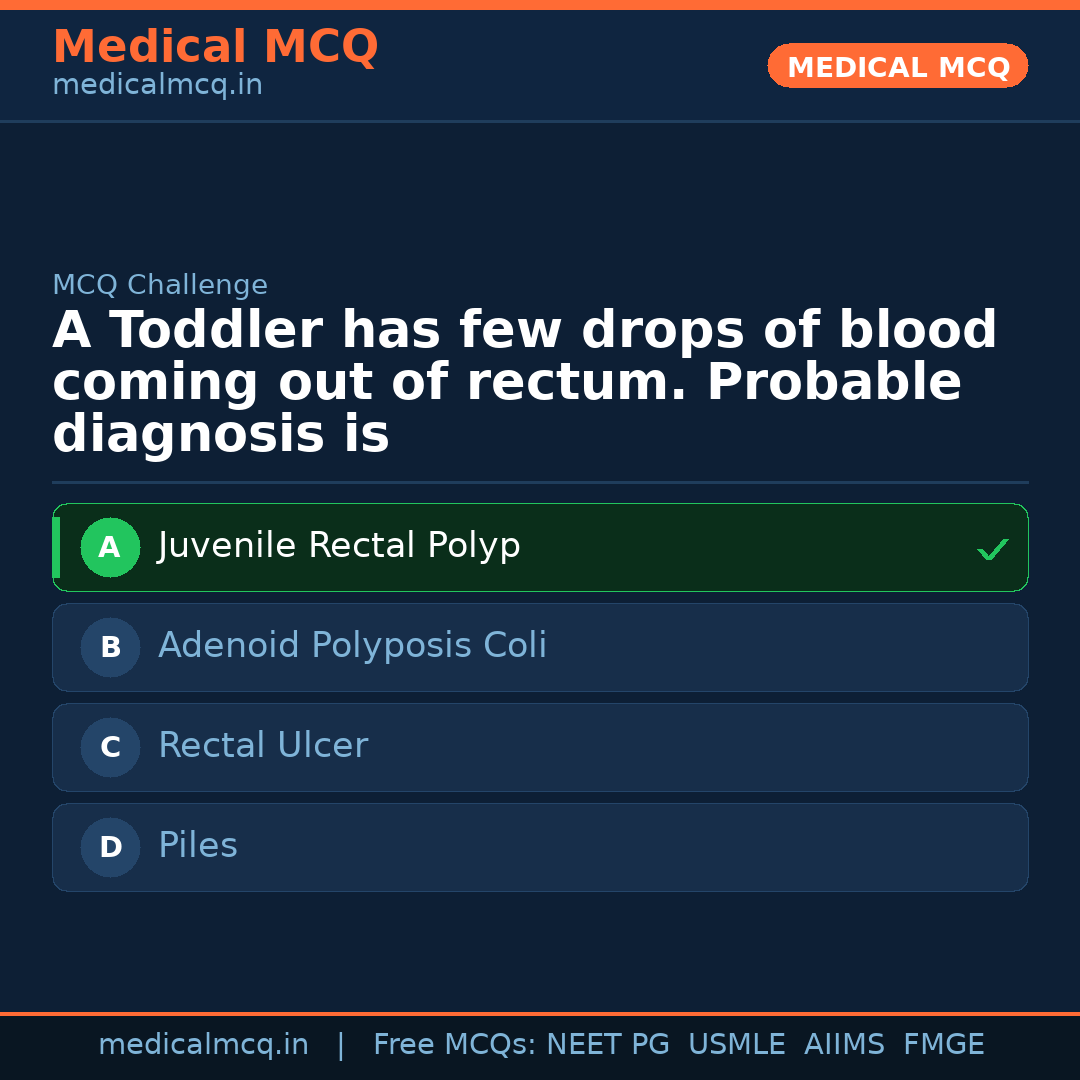 Medical MCQ
medicalmcq.in

MEDICAL MCQ

MCQ Challenge

A Toddler has few drops of blood coming out of rectum. Probable diagnosis is

A Juvenile Rectal Polyp ✓

B Adenoid Polyposis Coli

C Rectal Ulcer

D Piles

medicalmcq.in | Free MCQs: NEET PG USMLE AIIMS FMGE