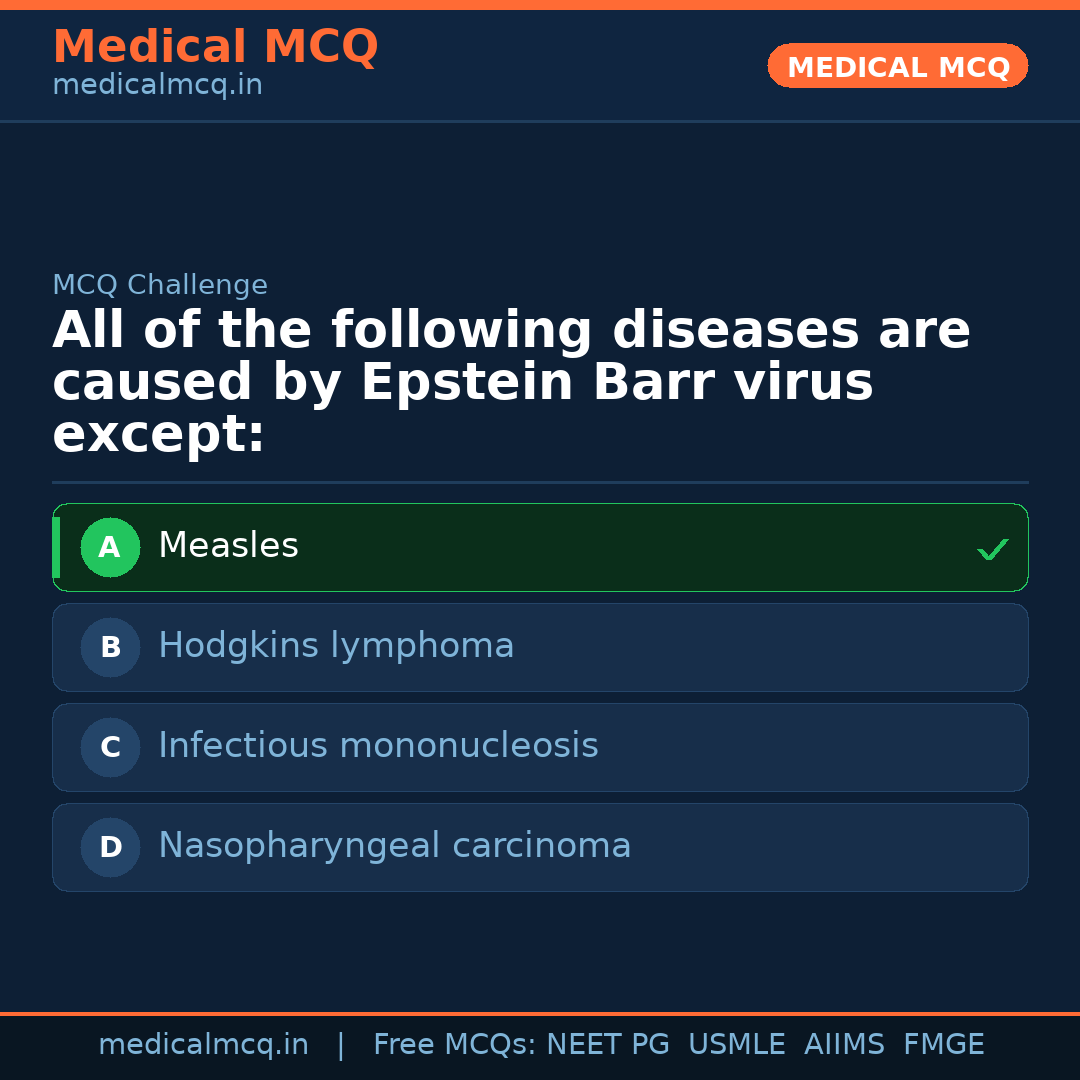 Medical MCQ
medicalmcq.in

MEDICAL MCQ

MCQ Challenge

All of the following diseases are caused by Epstein Barr virus except:

A Measles ✓

B Hodgkins lymphoma

C Infectious mononucleosis

D Nasopharyngeal carcinoma

medicalmcq.in | Free MCQs: NEET PG USMLE AIIMS FMGE