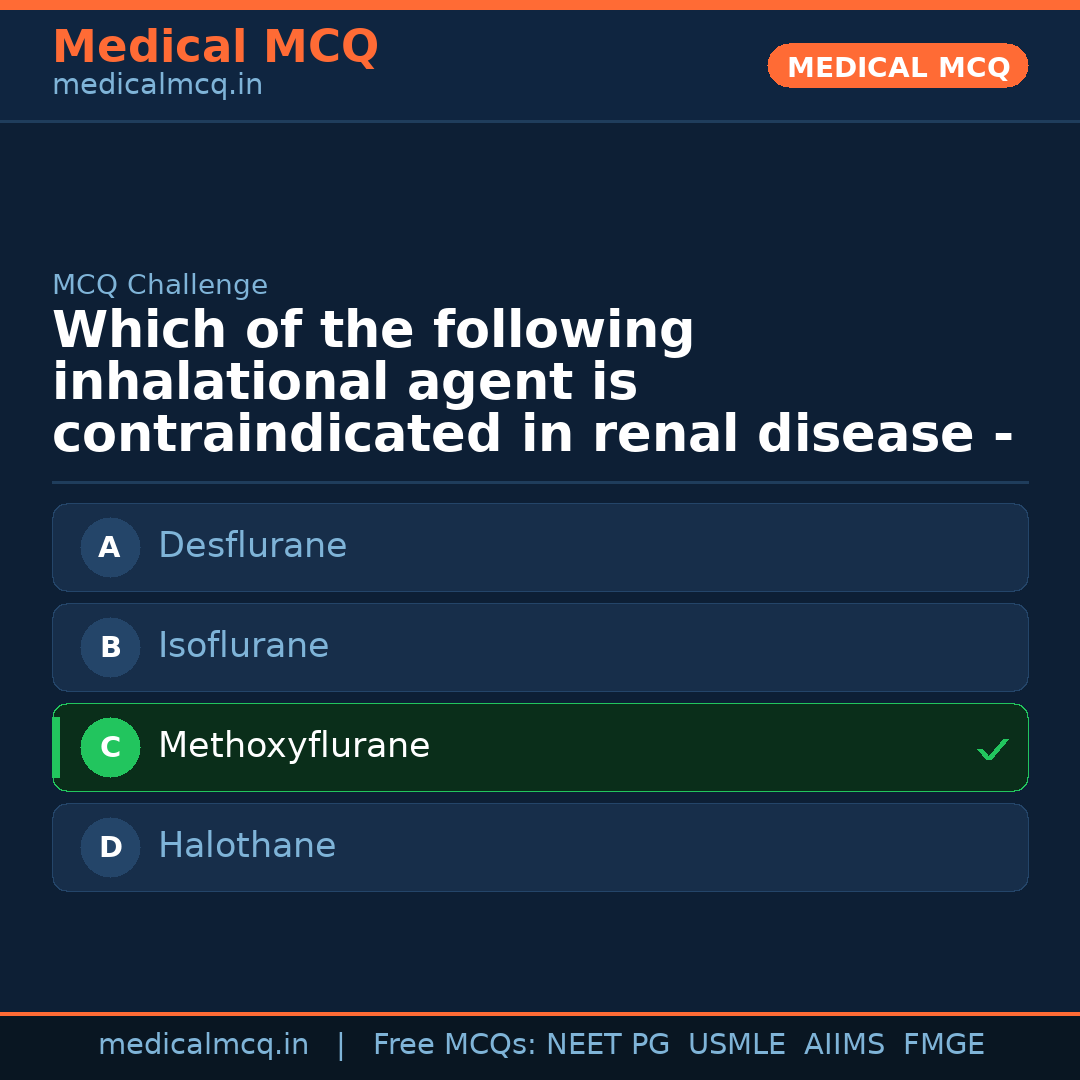 Medical MCQ
medicalmcq.in

MEDICAL MCQ

MCQ Challenge
Which of the following inhalational agent is contraindicated in renal disease -

A Desflurane

B Isoflurane

C Methoxyflurane ✓

D Halothane

medicalmcq.in | Free MCQs: NEET PG USMLE AIIMS FMGE