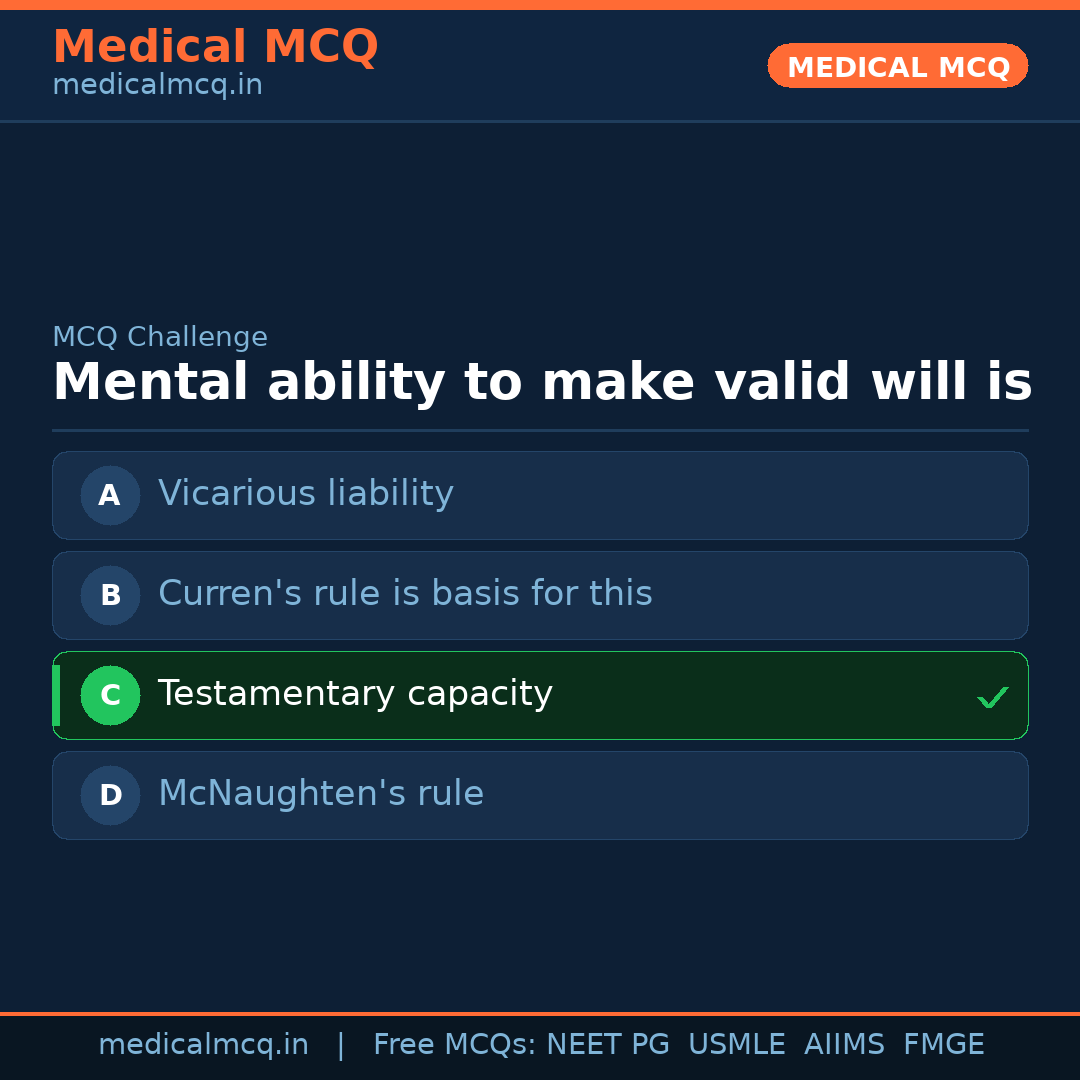 Medical MCQ
medicalmcq.in

MEDICAL MCQ

MCQ Challenge
Mental ability to make valid will is

A Vicarious liability

B Curren's rule is basis for this

C Testamentary capacity ✓

D McNaughten's rule

medicalmcq.in | Free MCQs: NEET PG USMLE AIIMS FMGE