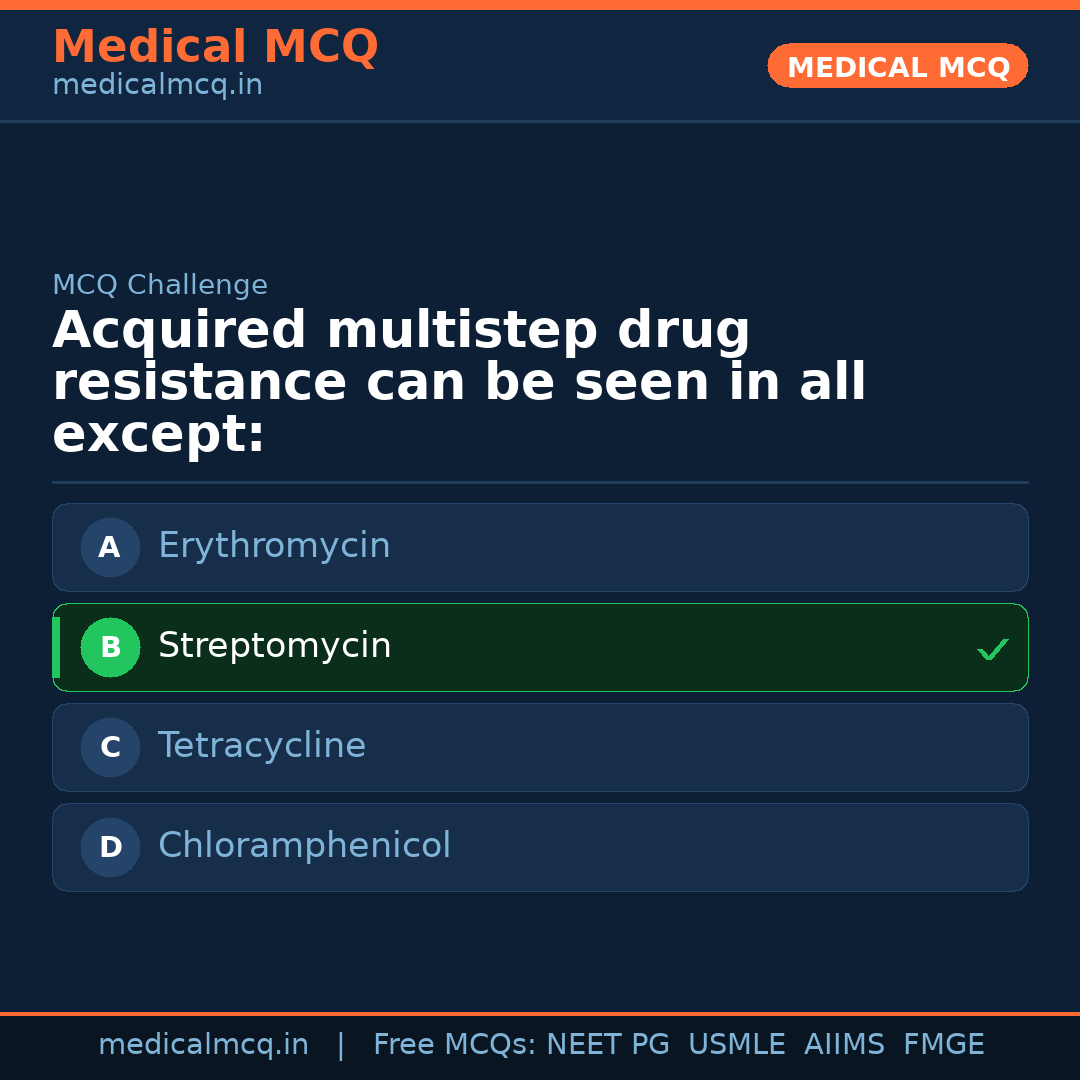 Medical MCQ
medicalmcq.in

MEDICAL MCQ

MCQ Challenge

Acquired multistep drug resistance can be seen in all except:

A Erythromycin

B Streptomycin ✓

C Tetracycline

D Chloramphenicol

medicalmcq.in | Free MCQs: NEET PG USMLE AIIMS FMGE