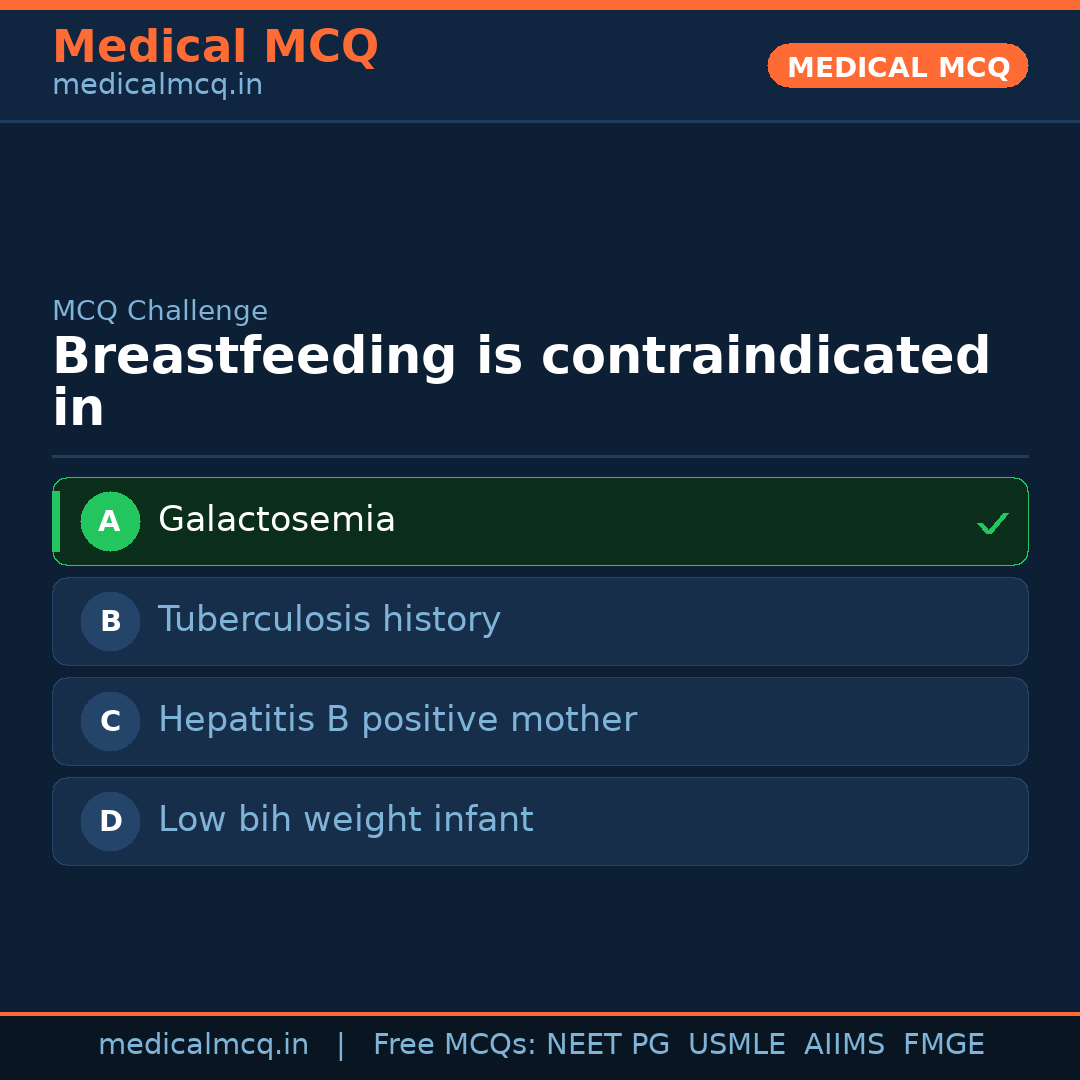 Medical MCQ
medicalmcq.in

MEDICAL MCQ

MCQ Challenge

Breastfeeding is contraindicated in

A Galactosemia ✓

B Tuberculosis history

C Hepatitis B positive mother

D Low bih weight infant

medicalmcq.in | Free MCQs: NEET PG USMLE AIIMS FMGE