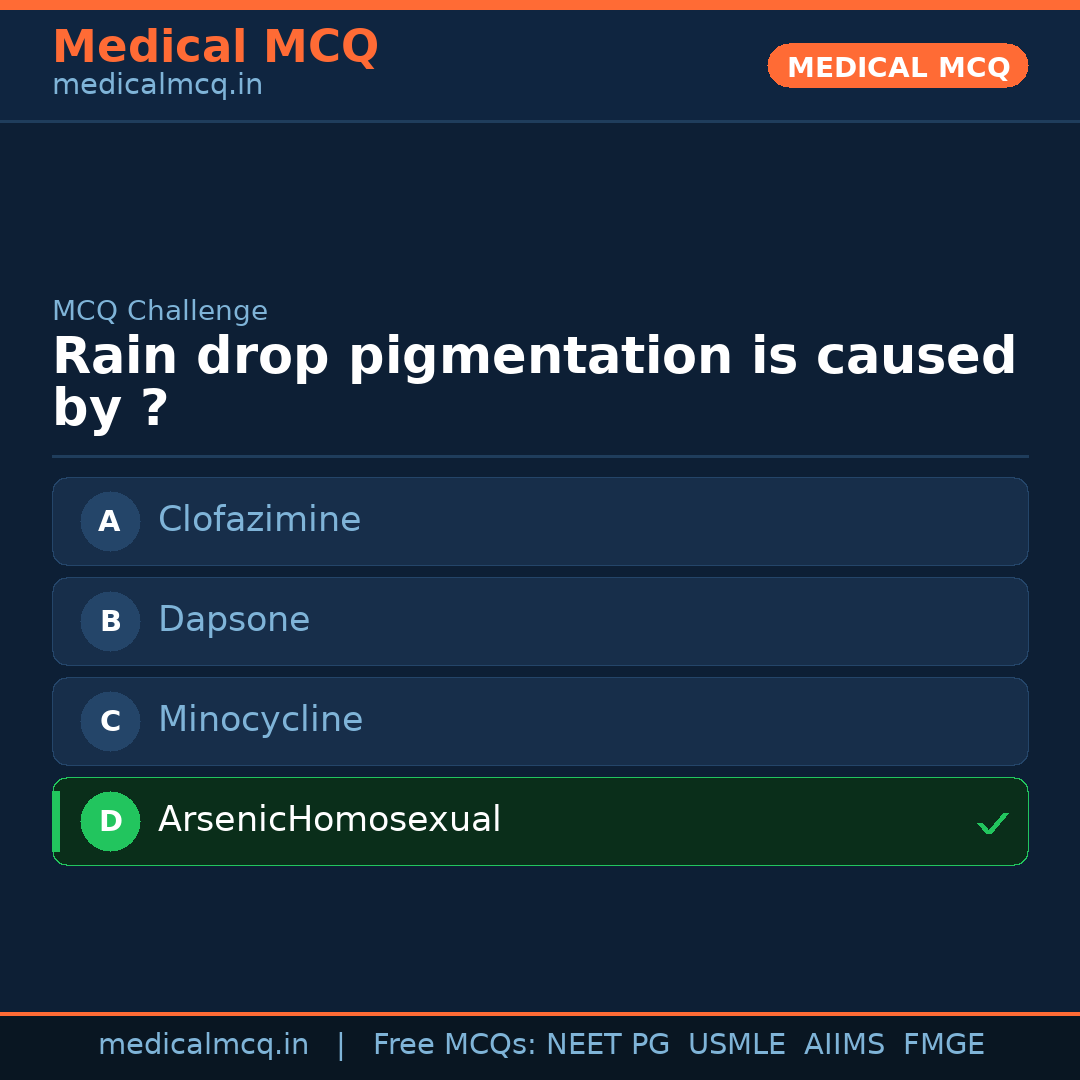 Medical MCQ
medicalmcq.in

MEDICAL MCQ

MCQ Challenge

Rain drop pigmentation is caused by ?

A Clofazimine

B Dapsone

C Minocycline

D ArsenicHomosexual ✓

medicalmcq.in | Free MCQs: NEET PG USMLE AIIMS FMGE