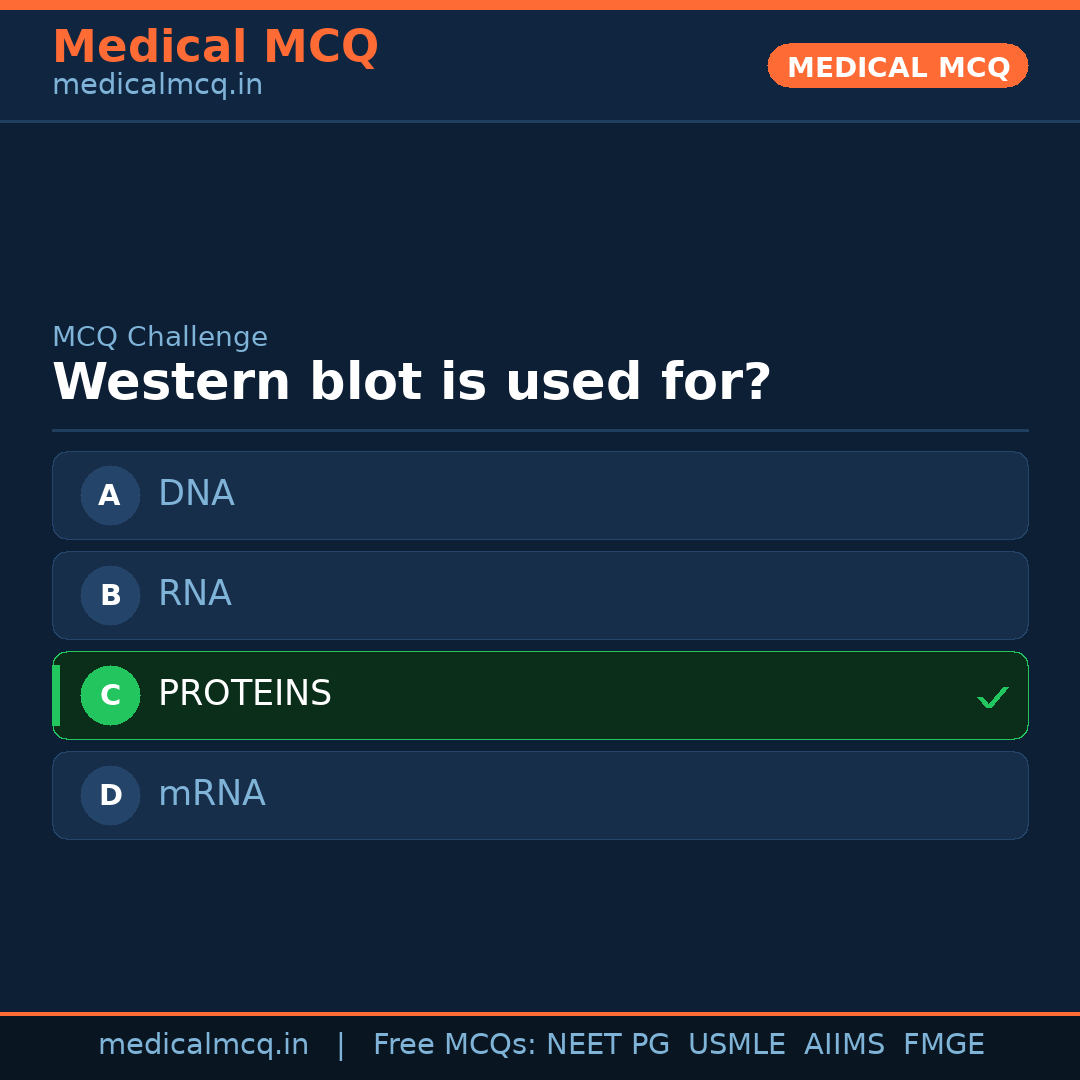 Medical MCQ
medicalmcq.in

MEDICAL MCQ

MCQ Challenge

Western blot is used for?

A DNA

B RNA

C PROTEINS ✓

D mRNA

medicalmcq.in | Free MCQs: NEET PG USMLE AIIMS FMGE