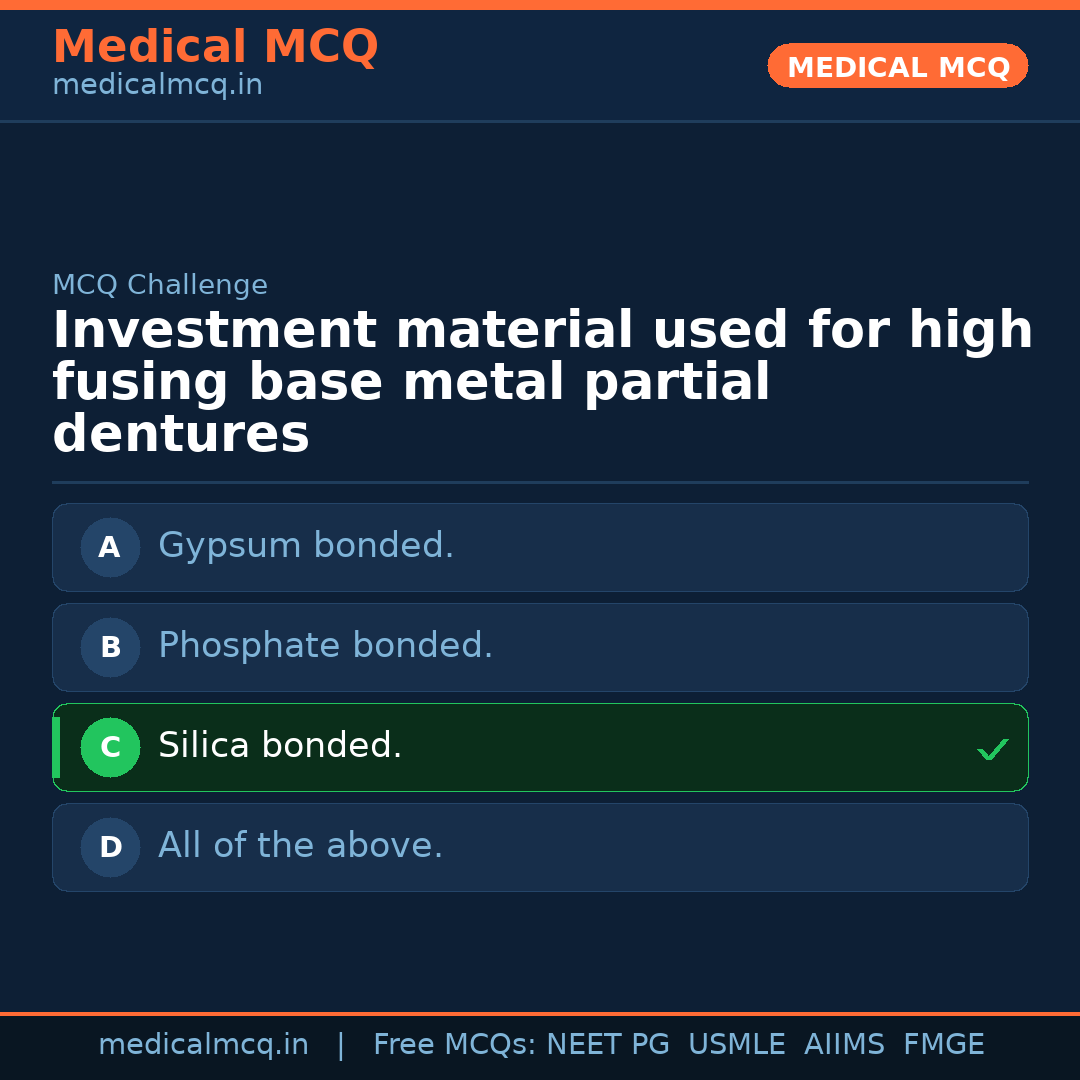 Medical MCQ
medicalmcq.in

MEDICAL MCQ

MCQ Challenge

Investment material used for high fusing base metal partial dentures

A Gypsum bonded.

B Phosphate bonded.

C Silica bonded. ✓

D All of the above.

medicalmcq.in | Free MCQs: NEET PG USMLE AIIMS FMGE