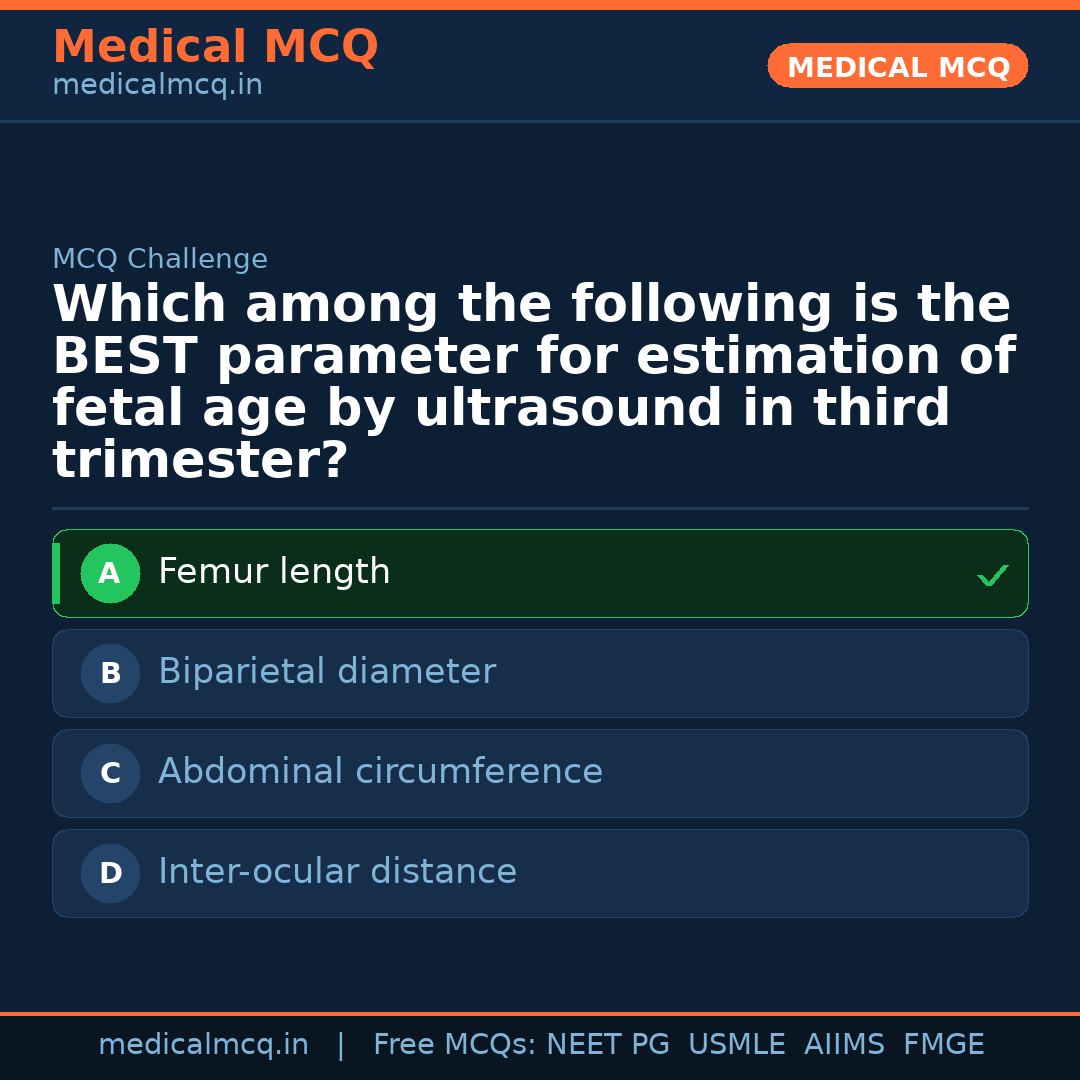 Medical MCQ
medicalmcq.in

MEDICAL MCQ

MCQ Challenge

Which among the following is the BEST parameter for estimation of fetal age by ultrasound in third trimester?

A Femur length ✓

B Biparietal diameter

C Abdominal circumference

D Inter-ocular distance

medicalmcq.in | Free MCQs: NEET PG USMLE AIIMS FMGE