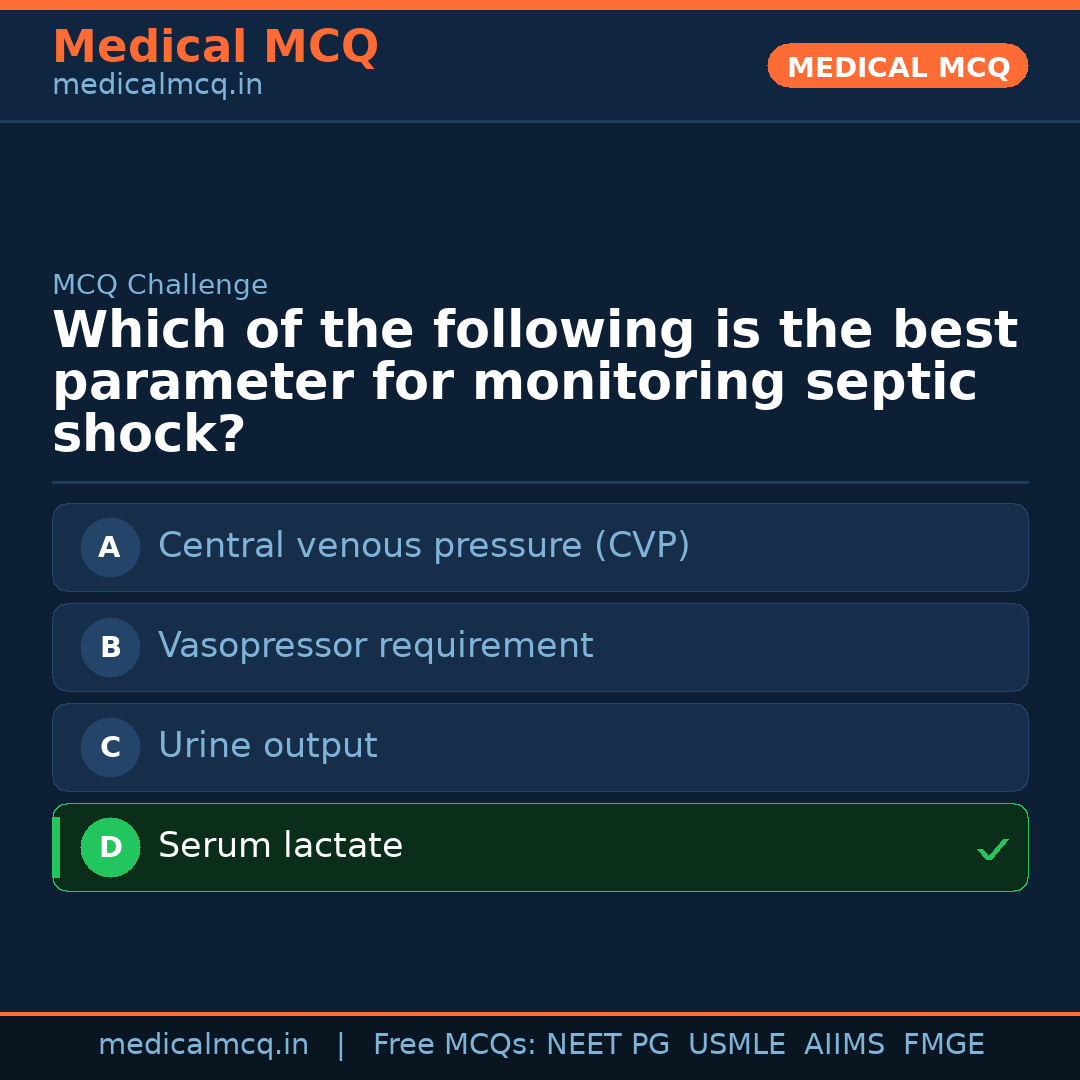 Medical MCQ
medicalmcq.in

MEDICAL MCQ

MCQ Challenge

Which of the following is the best parameter for monitoring septic shock?

A Central venous pressure (CVP)

B Vasopressor requirement

C Urine output

D Serum lactate ✓

medicalmcq.in | Free MCQs: NEET PG USMLE AIIMS FMGE