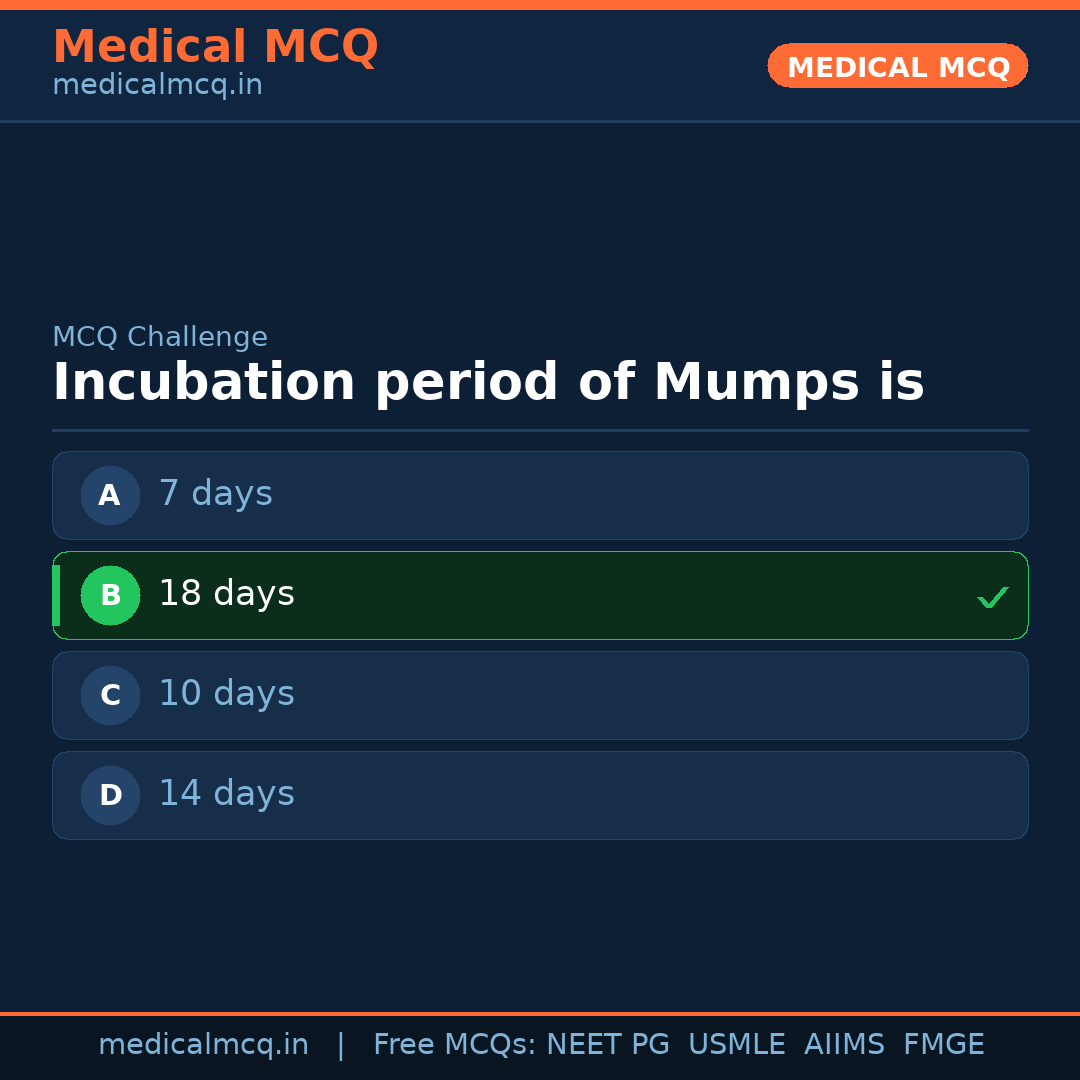 Medical MCQ
medicalmcq.in

MEDICAL MCQ

MCQ Challenge
Incubation period of Mumps is

A 7 days

B 18 days ✓

C 10 days

D 14 days

medicalmcq.in | Free MCQs: NEET PG USMLE AIIMS FMGE