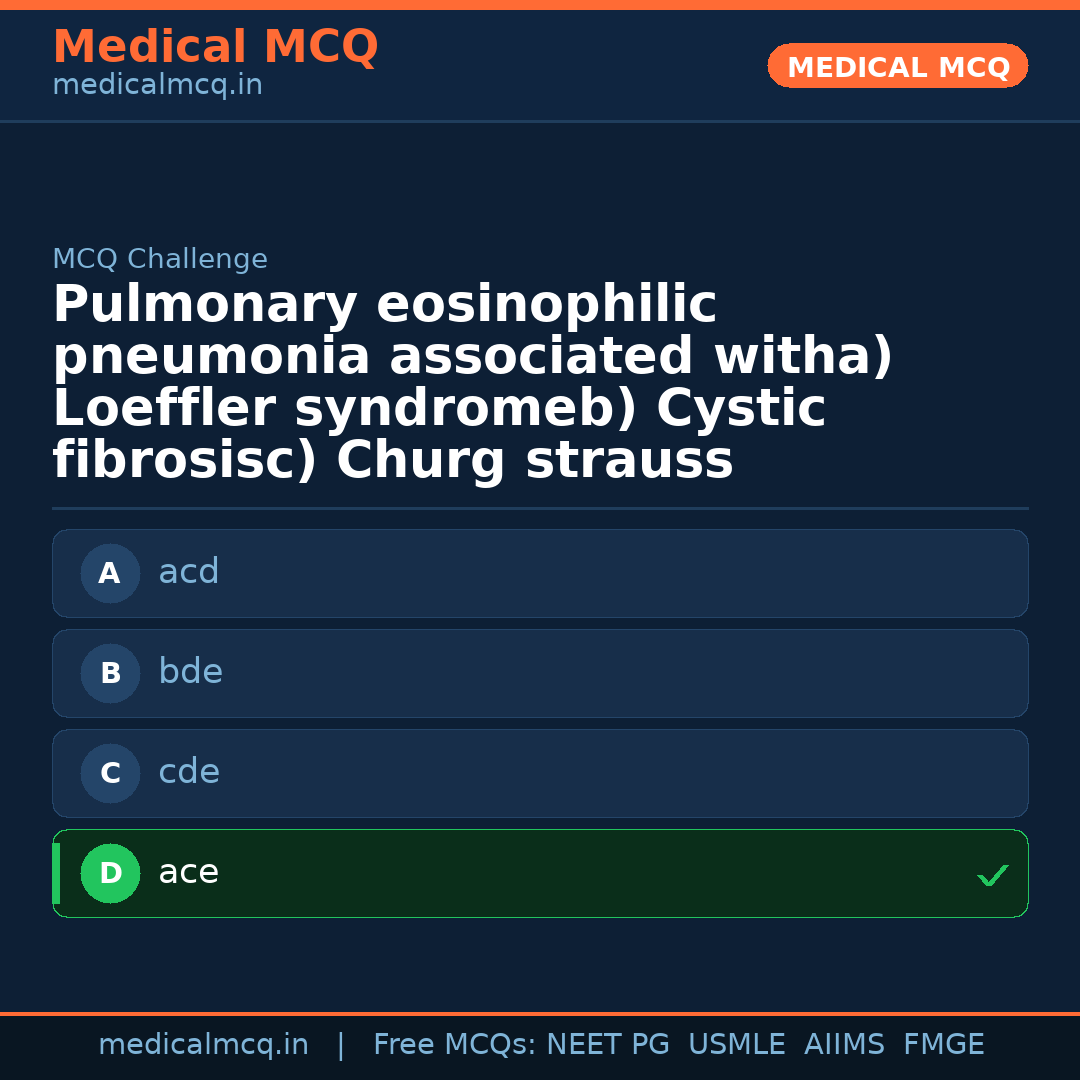 Medical MCQ
medicalmcq.in

MEDICAL MCQ

MCQ Challenge

Pulmonary eosinophilic pneumonia associated witha) Loeffler syndromeb) Cystic fibrosisc) Churg strauss

A acd

B bde

C cde

D ace ✓

medicalmcq.in | Free MCQs: NEET PG USMLE AIIMS FMGE