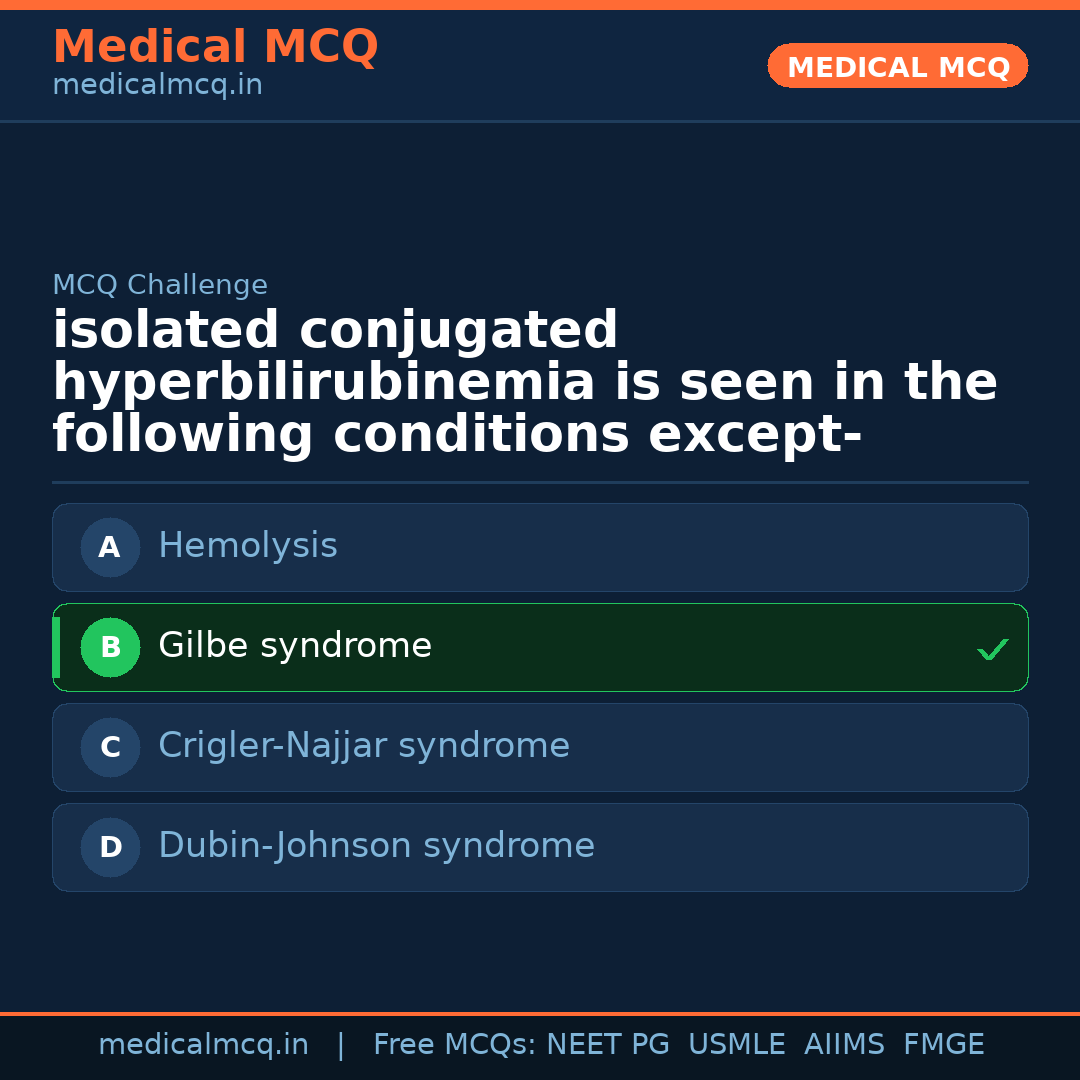 Medical MCQ
medicalmcq.in

MEDICAL MCQ

MCQ Challenge

isolated conjugated hyperbilirubinemia is seen in the following conditions except-

A Hemolysis

B Gilbe syndrome ✓

C Crigler-Najjar syndrome

D Dubin-Johnson syndrome

medicalmcq.in | Free MCQs: NEET PG USMLE AIIMS FMGE