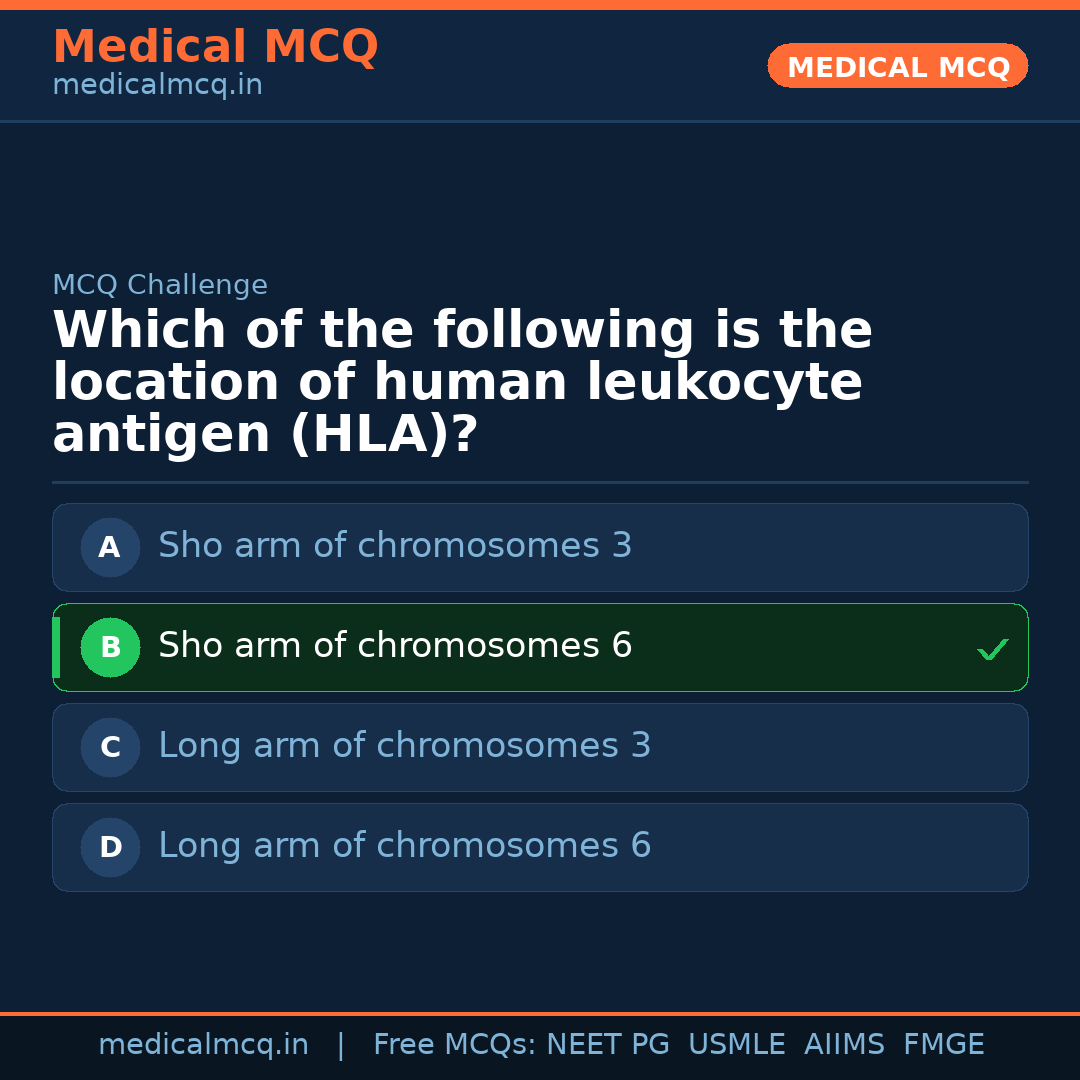 Medical MCQ
medicalmcq.in

MEDICAL MCQ

MCQ Challenge

Which of the following is the location of human leukocyte antigen (HLA)?

A Sho arm of chromosomes 3

B Sho arm of chromosomes 6 ✓

C Long arm of chromosomes 3

D Long arm of chromosomes 6

medicalmcq.in | Free MCQs: NEET PG USMLE AIIMS FMGE