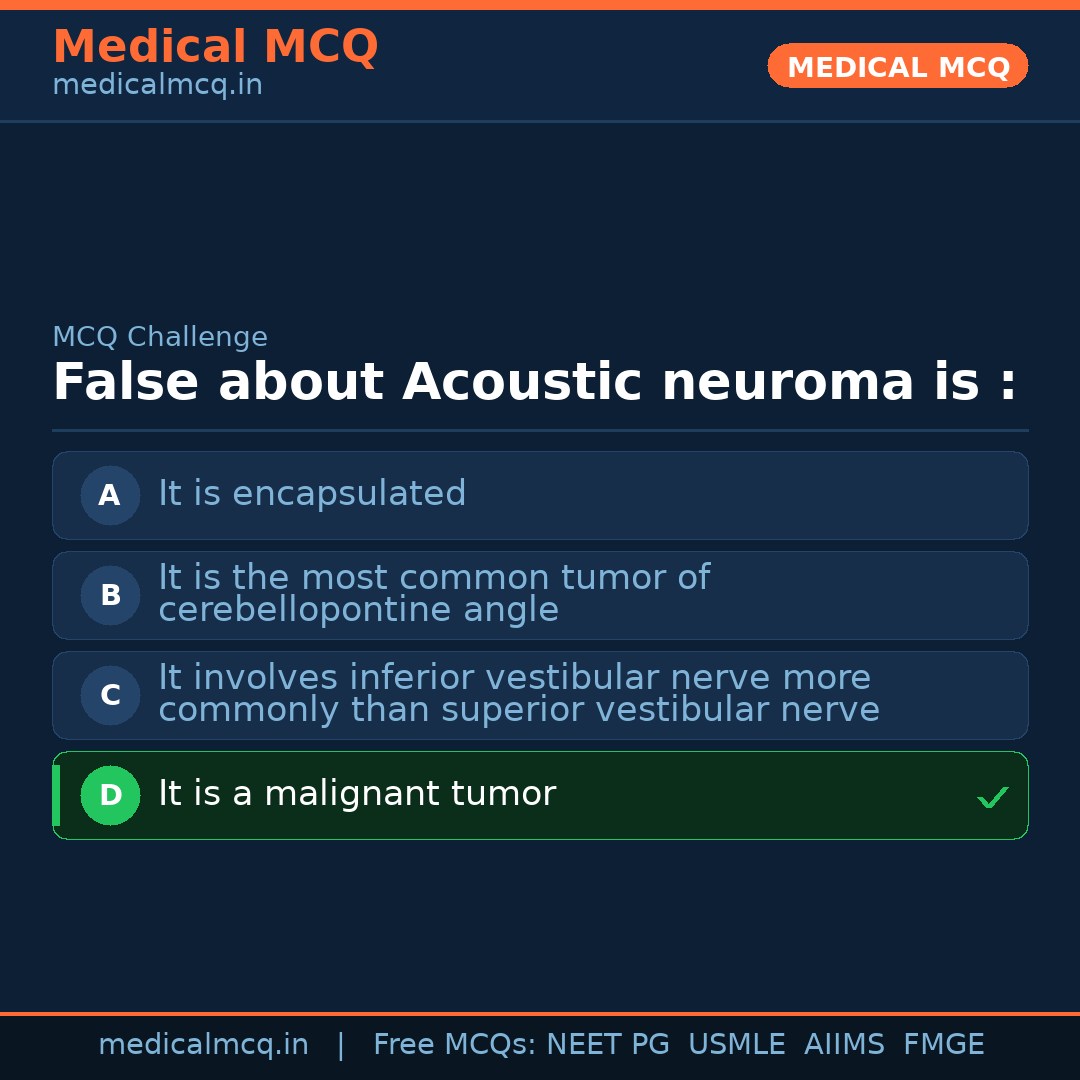 Medical MCQ
medicalmcq.in

MEDICAL MCQ

MCQ Challenge

False about Acoustic neuroma is :

A It is encapsulated

B It is the most common tumor of cerebellopontine angle

C It involves inferior vestibular nerve more commonly than superior vestibular nerve

D It is a malignant tumor ✓

medicalmcq.in | Free MCQs: NEET PG USMLE AIIMS FMGE