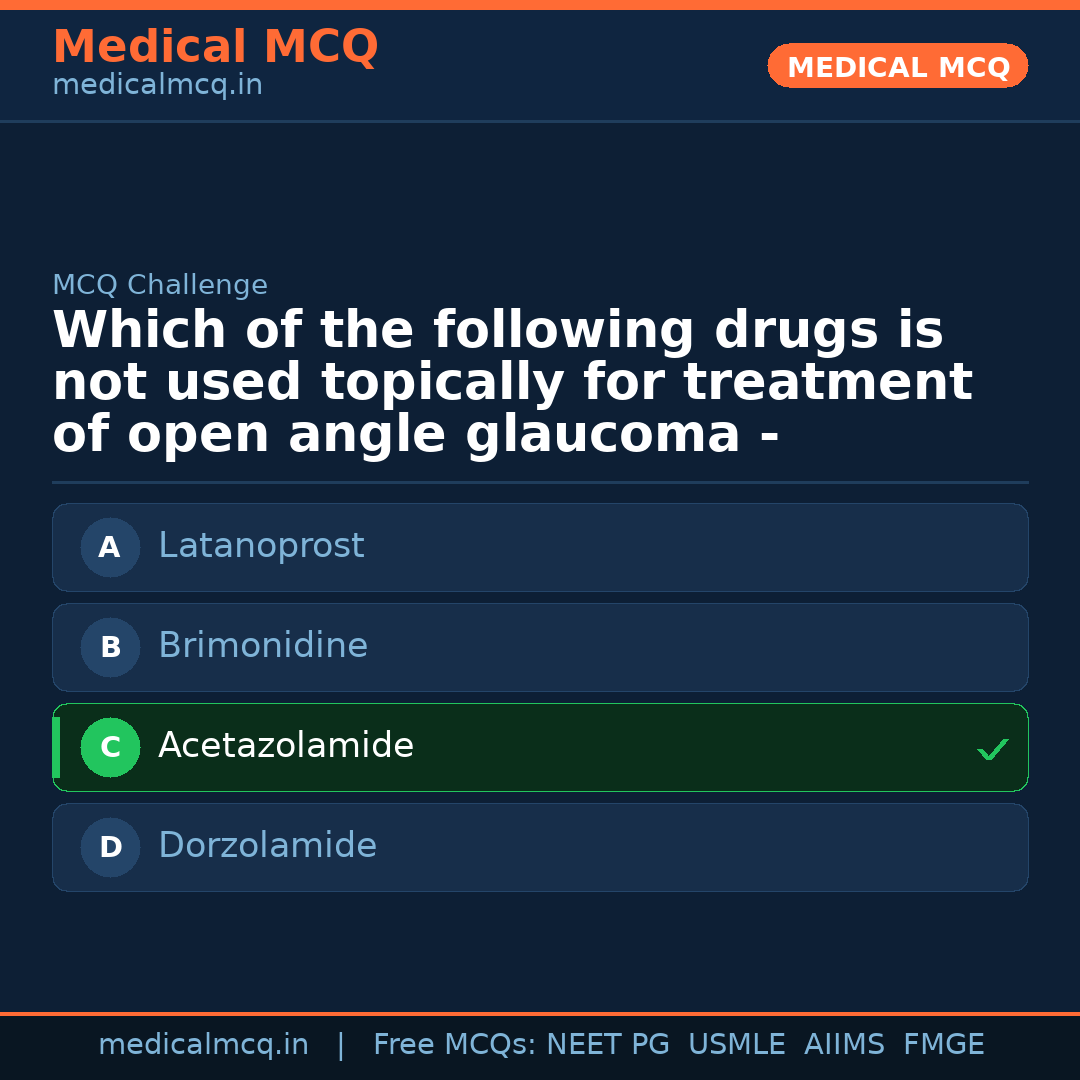 Medical MCQ
medicalmcq.in

MEDICAL MCQ

MCQ Challenge

Which of the following drugs is not used topically for treatment of open angle glaucoma -

A Latanoprost

B Brimonidine

C Acetazolamide ✓

D Dorzolamide

medicalmcq.in | Free MCQs: NEET PG USMLE AIIMS FMGE