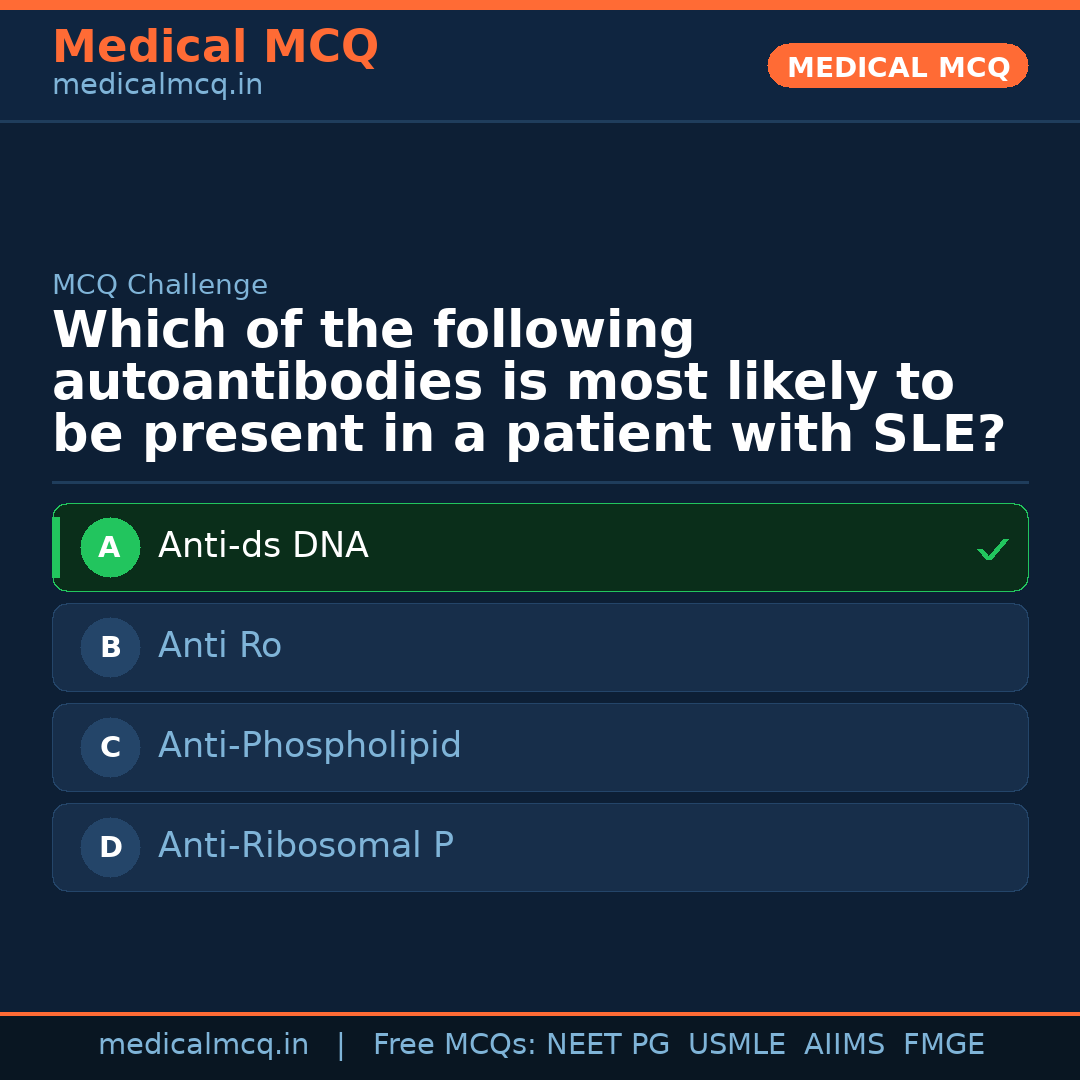 Medical MCQ
medicalmcq.in

MEDICAL MCQ

MCQ Challenge

Which of the following autoantibodies is most likely to be present in a patient with SLE?

A Anti-ds DNA ✓

B Anti Ro

C Anti-Phospholipid

D Anti-Ribosomal P

medicalmcq.in | Free MCQs: NEET PG USMLE AIIMS FMGE