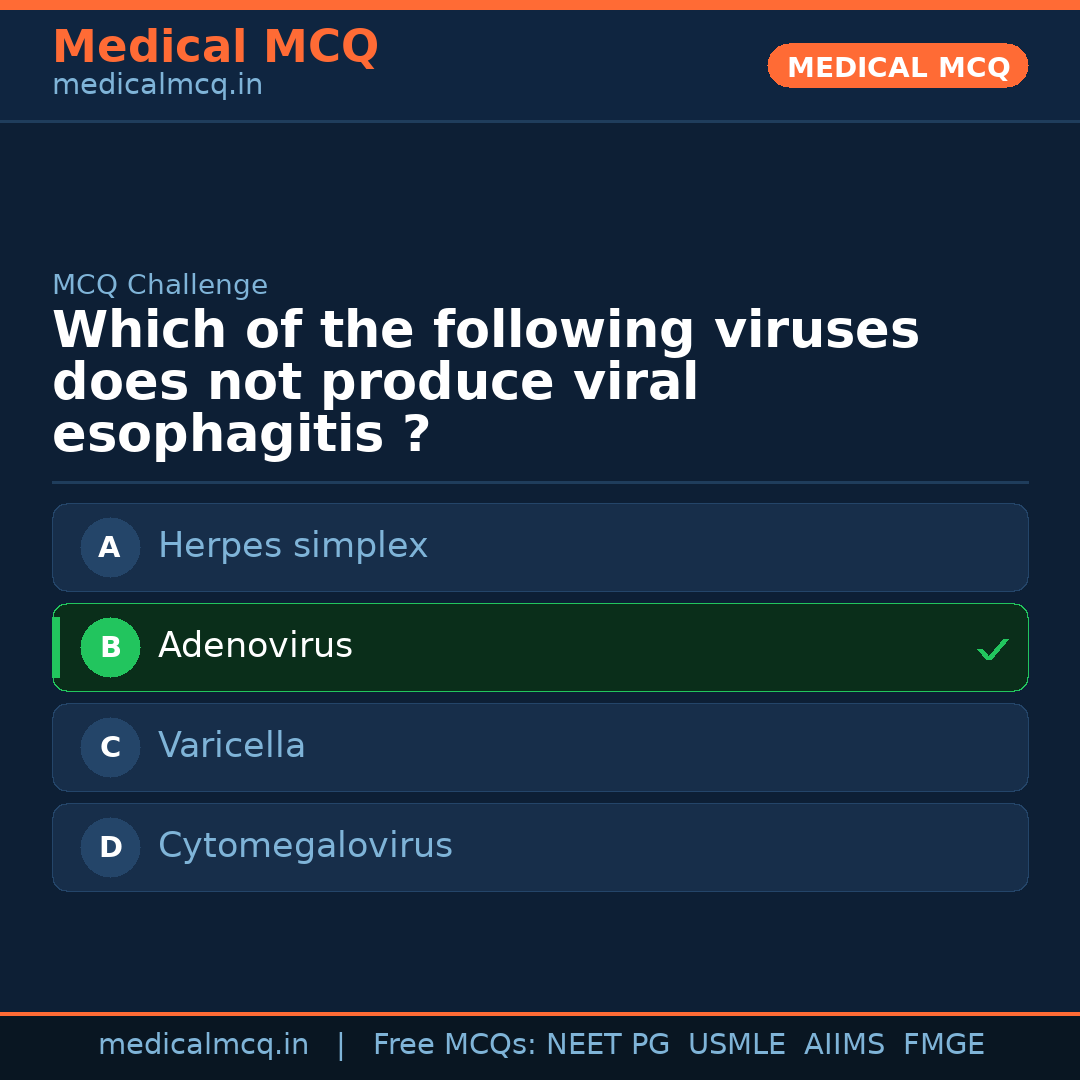 Medical MCQ
medicalmcq.in

MEDICAL MCQ

MCQ Challenge

Which of the following viruses does not produce viral esophagitis ?

A Herpes simplex

B Adenovirus ✓

C Varicella

D Cytomegalovirus

medicalmcq.in | Free MCQs: NEET PG USMLE AIIMS FMGE